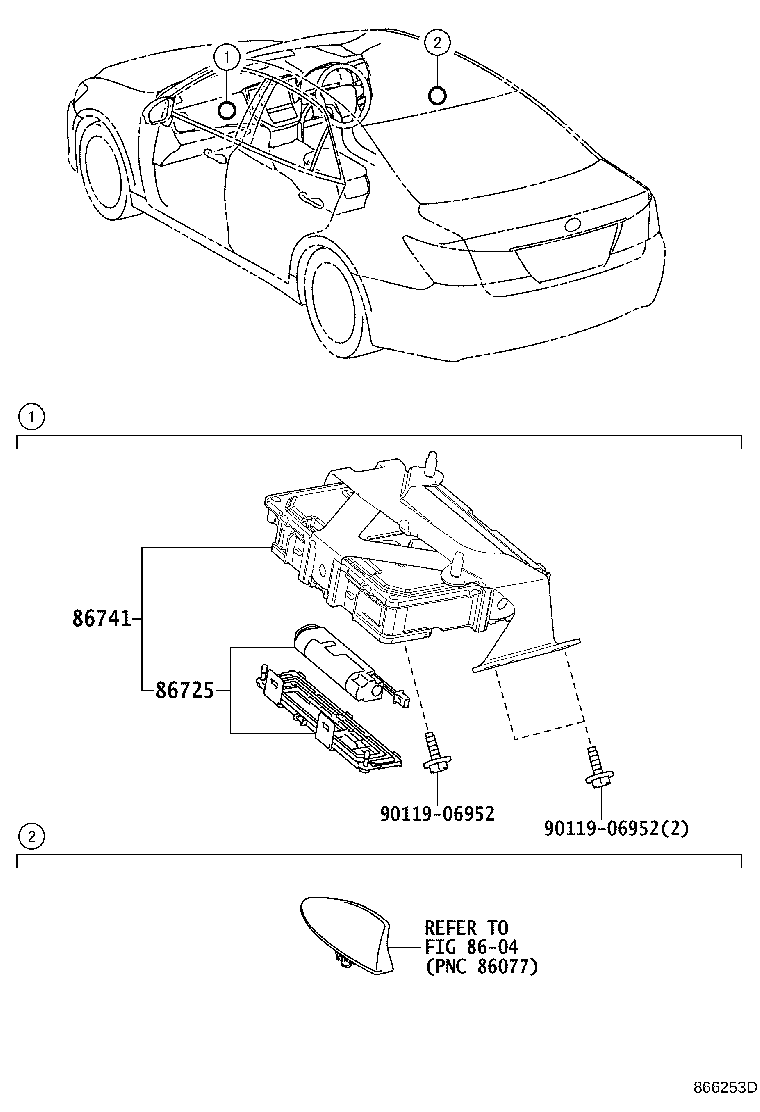 1
2
1
86741
86725
90119-06952
90119-06952(2)
2
REFER TO
FIG 86-04
(PNC 86077)
866253D