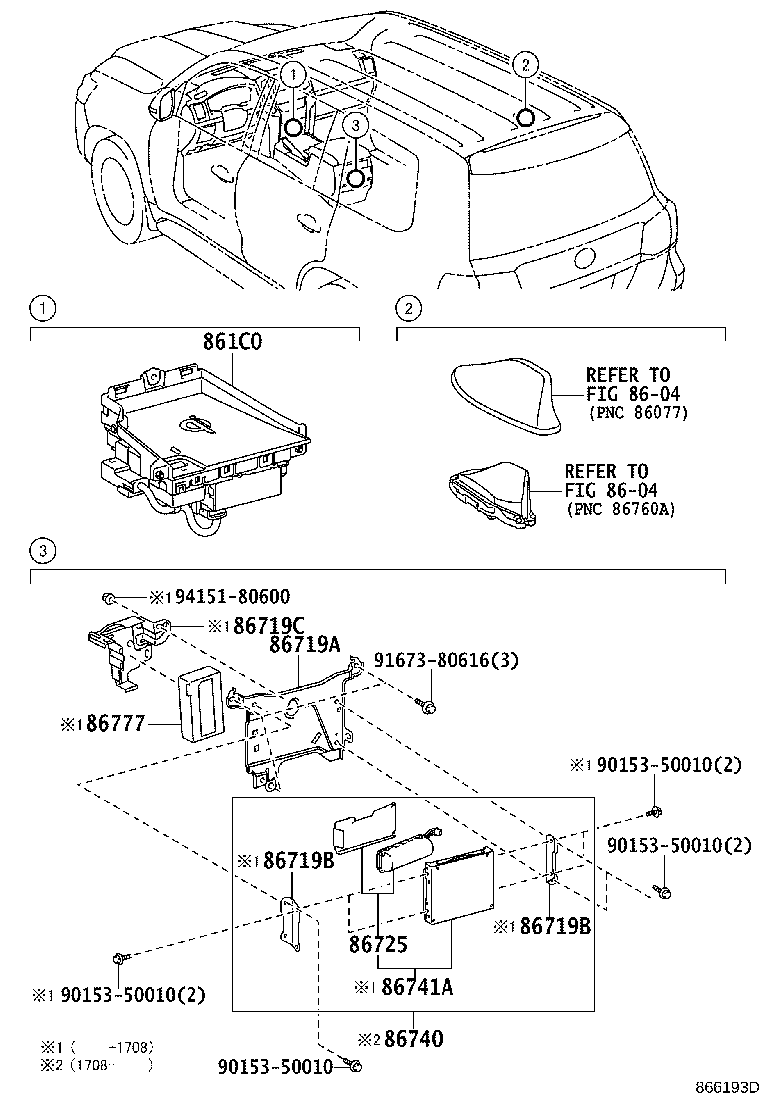 1
2
3

1
861C0

2
REFER TO FIG 86-04 (PNC 86077)
REFER TO FIG 86-04 (PNC 86760A)

3
※1 94151-80600
※1 86719C
86719A
91673-80616(3)
※1 86777
※1 90153-50010(2)
90153-50010(2)
※1 86719B
86725
※1 86719B
※1 86741A
※1 90153-50010(2)
※2 86740
※1 ( -1708)
※2 (1708- )
90153-50010
866193D