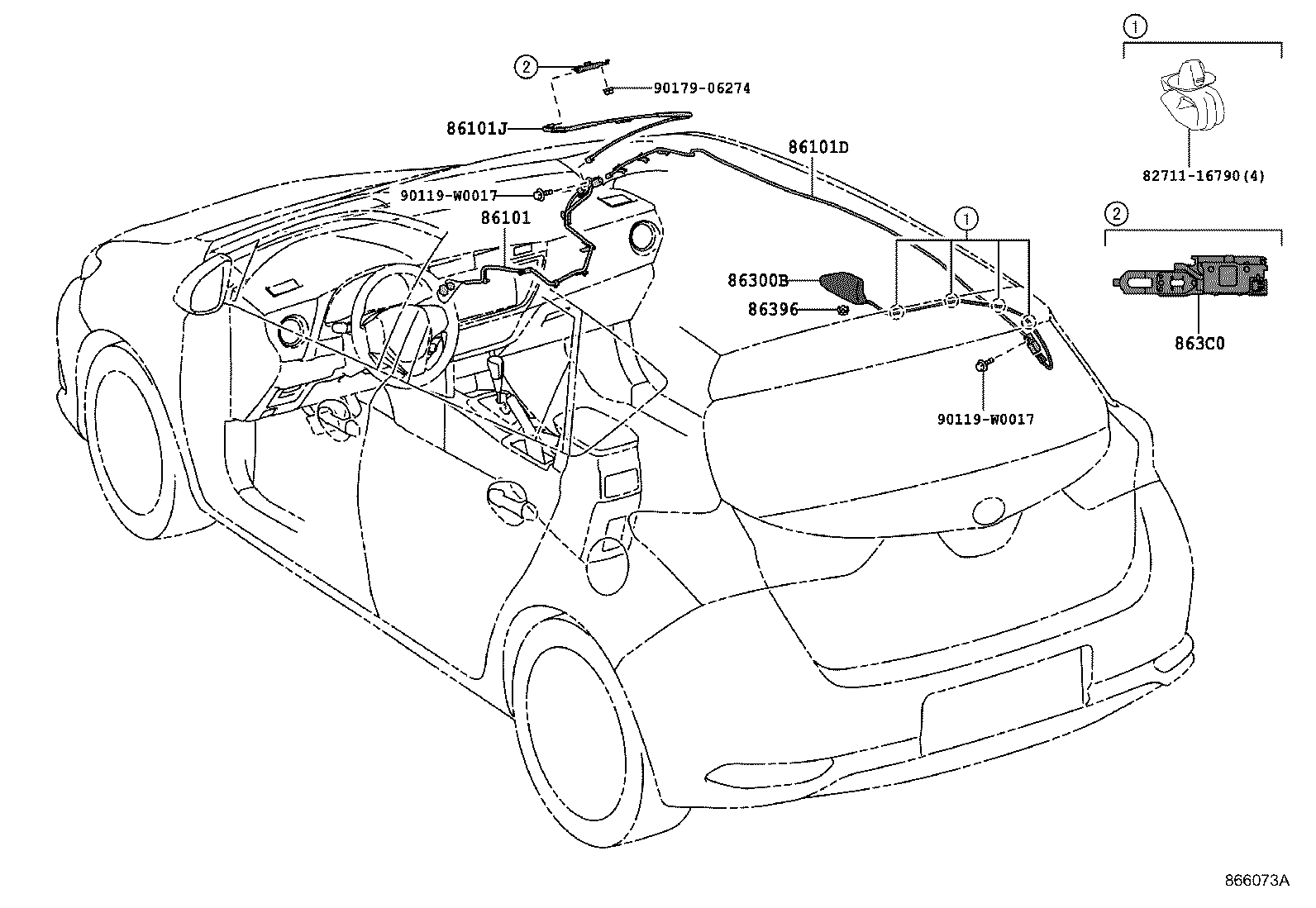 2
90179-06274
86101J
86101D
90119-W0017
86101
1
86300B
86396
90119-W0017
1
82711-16790(4)
2
863C0
866073A