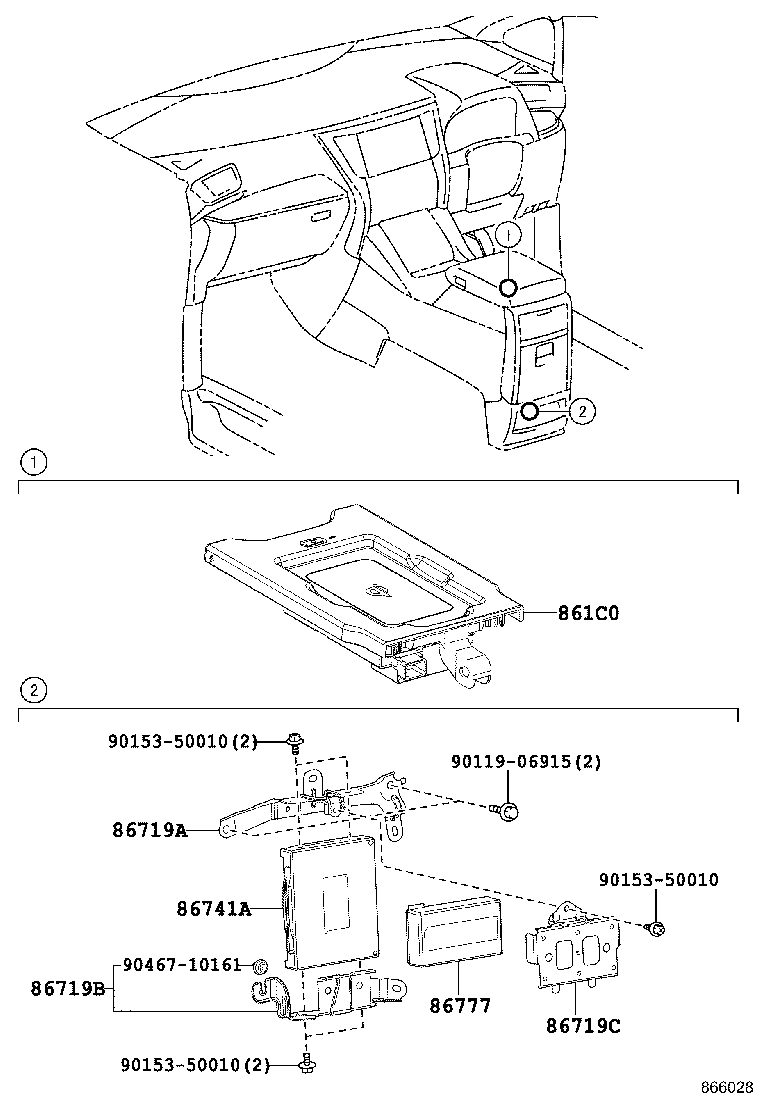 1

2

1

861C0

2

90153-50010(2)

90119-06915(2)

86719A

90153-50010

86741A

90467-10161

86719B

86777

86719C

90153-50010(2)

866028