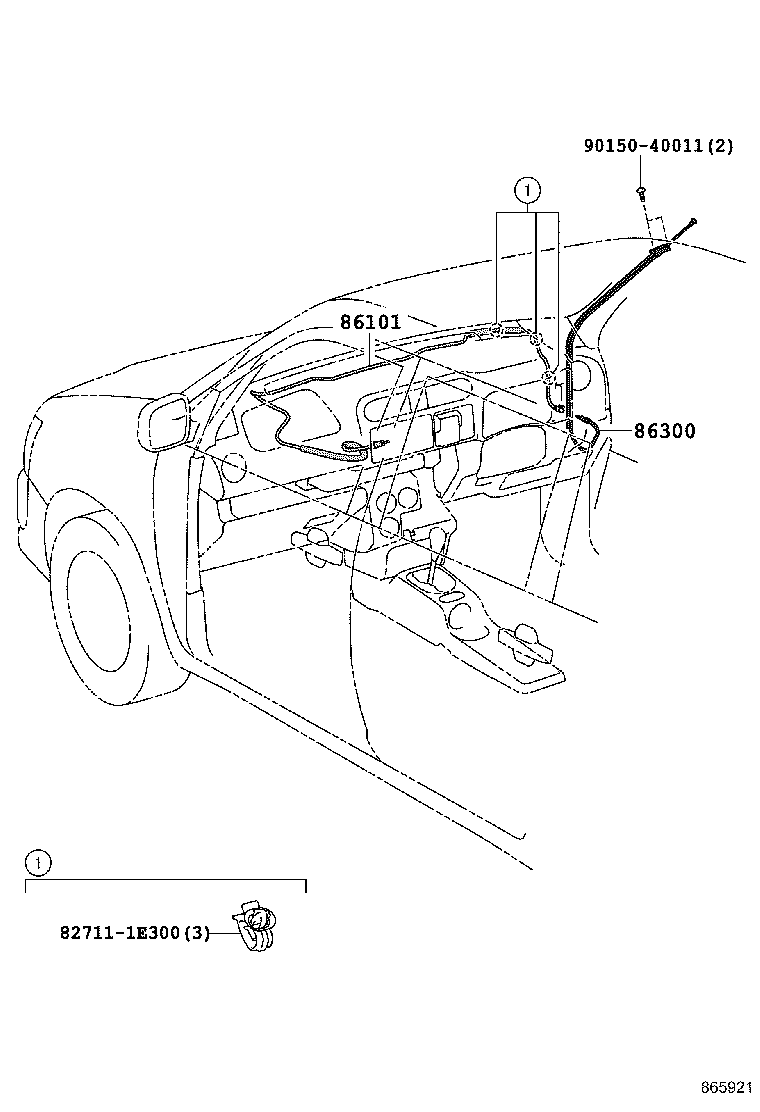 90150-40011(2)

1

86101

86300

1

82711-1E300(3)

865921