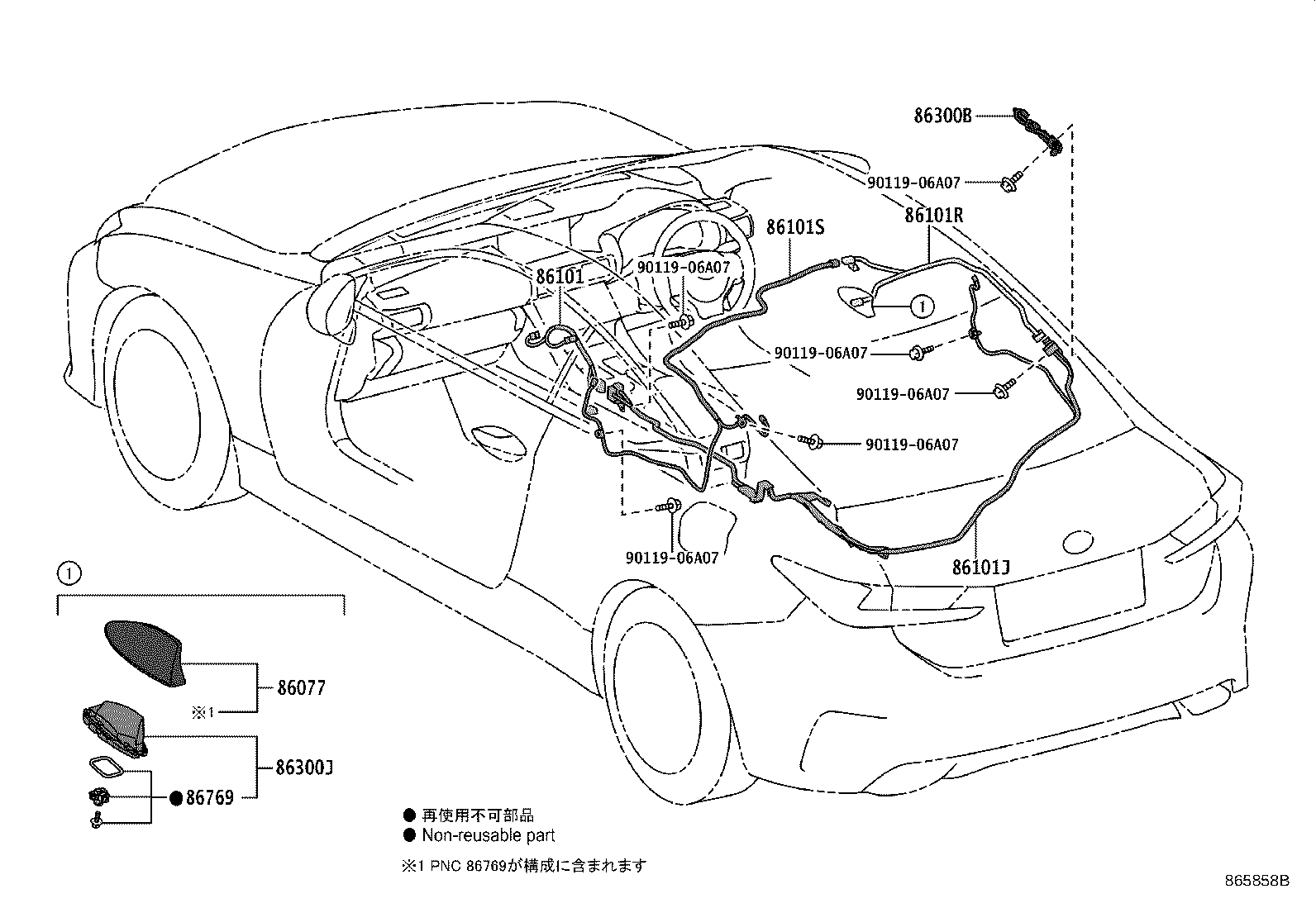 86300B
90119-06A07
86101S
86101R
86101
90119-06A07
1
90119-06A07
90119-06A07
90119-06A07
90119-06A07
86101J
1
86077
※1
86300J
● 86769
● 再使用不可部品
● Non-reusable part
※1 PNC 86769が構成に含まれます
865858B