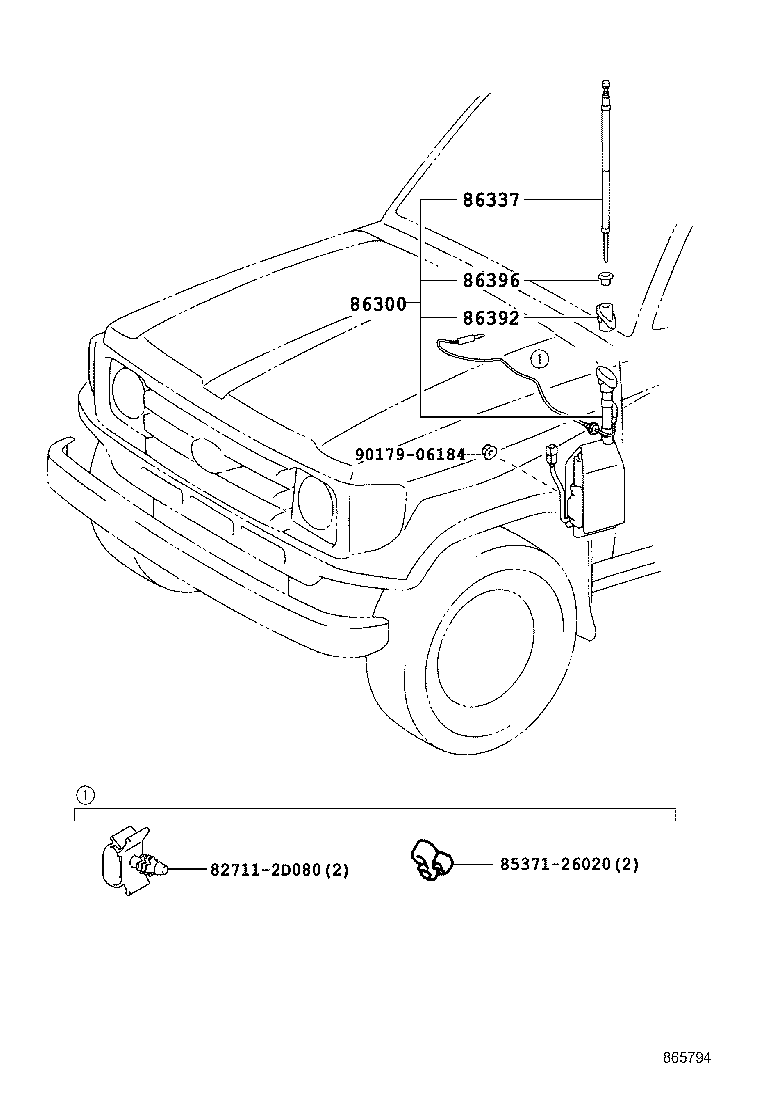 86337
86396
86300
86392
1
90179-06184

1
82711-2D080(2)
85371-26020(2)

865794