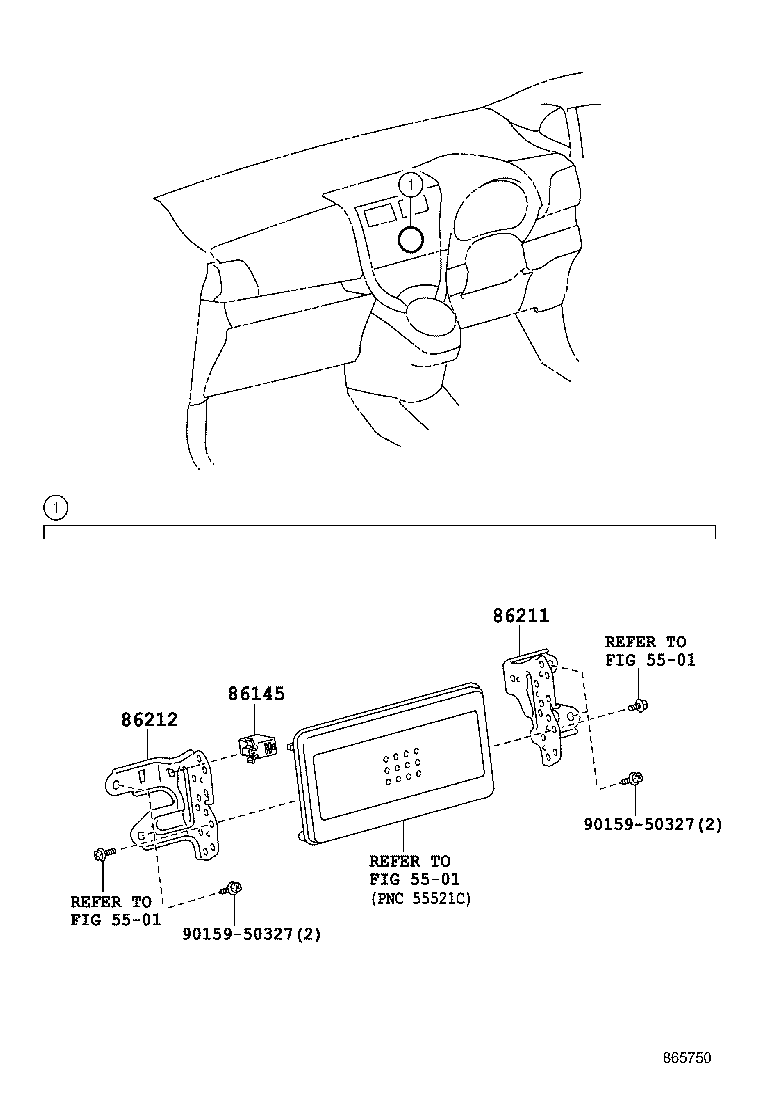 1

1

86211

REFER TO
FIG 55-01

86145

86212

90159-50327(2)

REFER TO
FIG 55-01
(PNC 55521C)

REFER TO
FIG 55-01

90159-50327(2)

865750