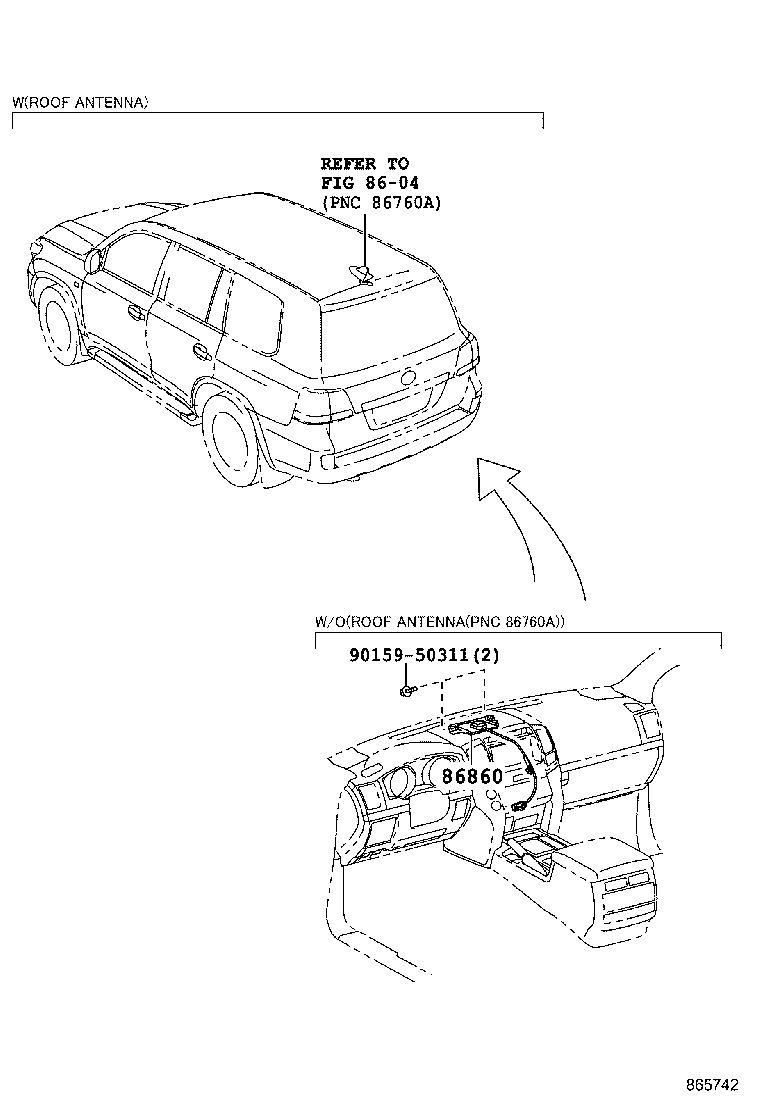 W(ROOF ANTENNA)

REFER TO
FIG 86-04
(PNC 86760A)

W/O(ROOF ANTENNA(PNC 86760A))

90159-50311(2)

86860

865742