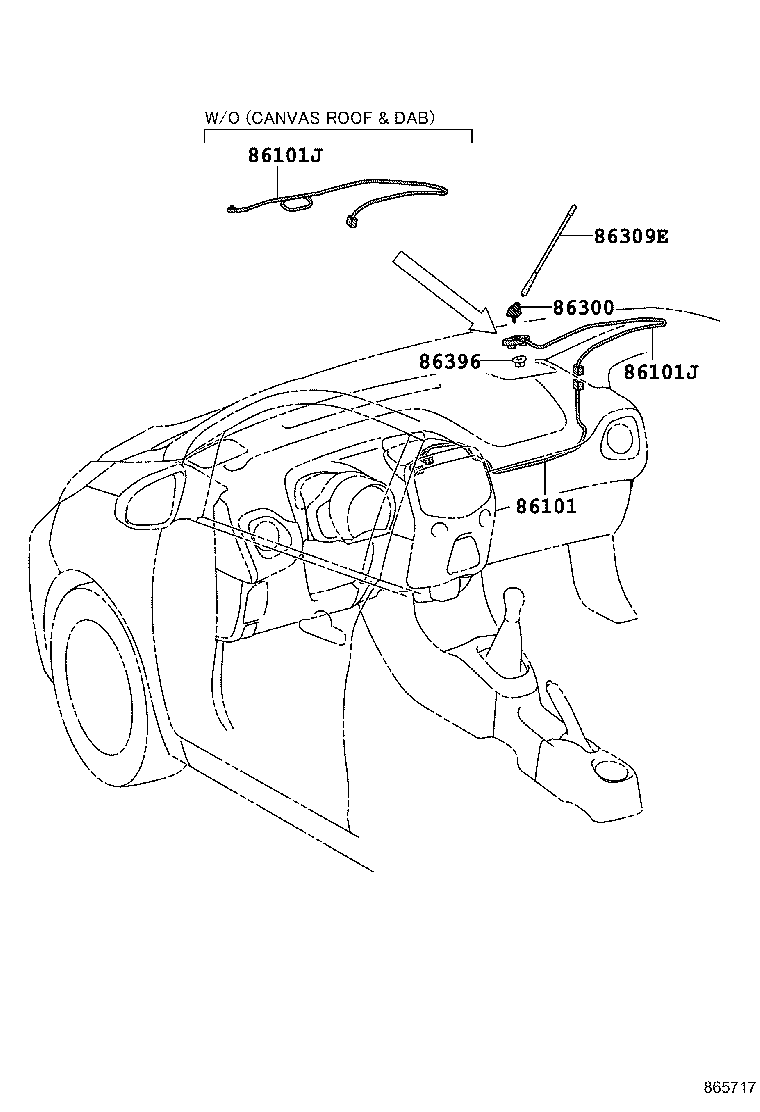 W/O (CANVAS ROOF & DAB)

86101J

86309E

86300

86396

86101J

86101

865717