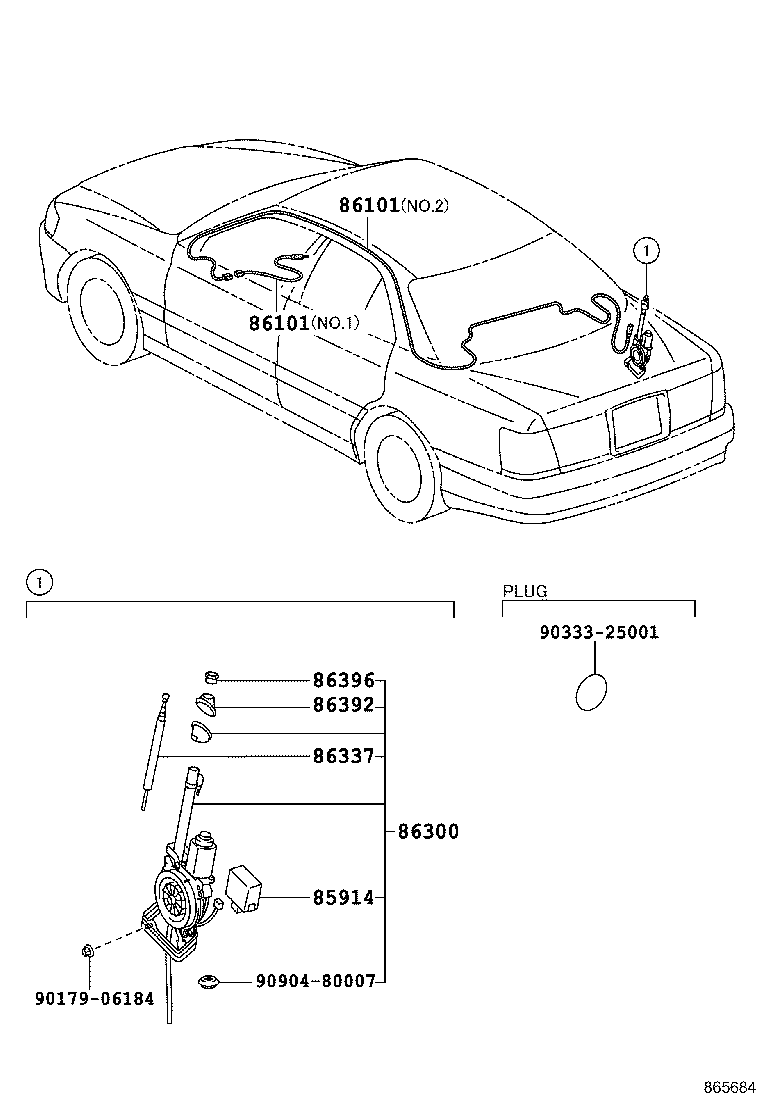 86101(NO.2)

1

86101(NO.1)

1

PLUG

90333-25001

86396

86392

86337

86300

85914

90904-80007

90179-06184

865684