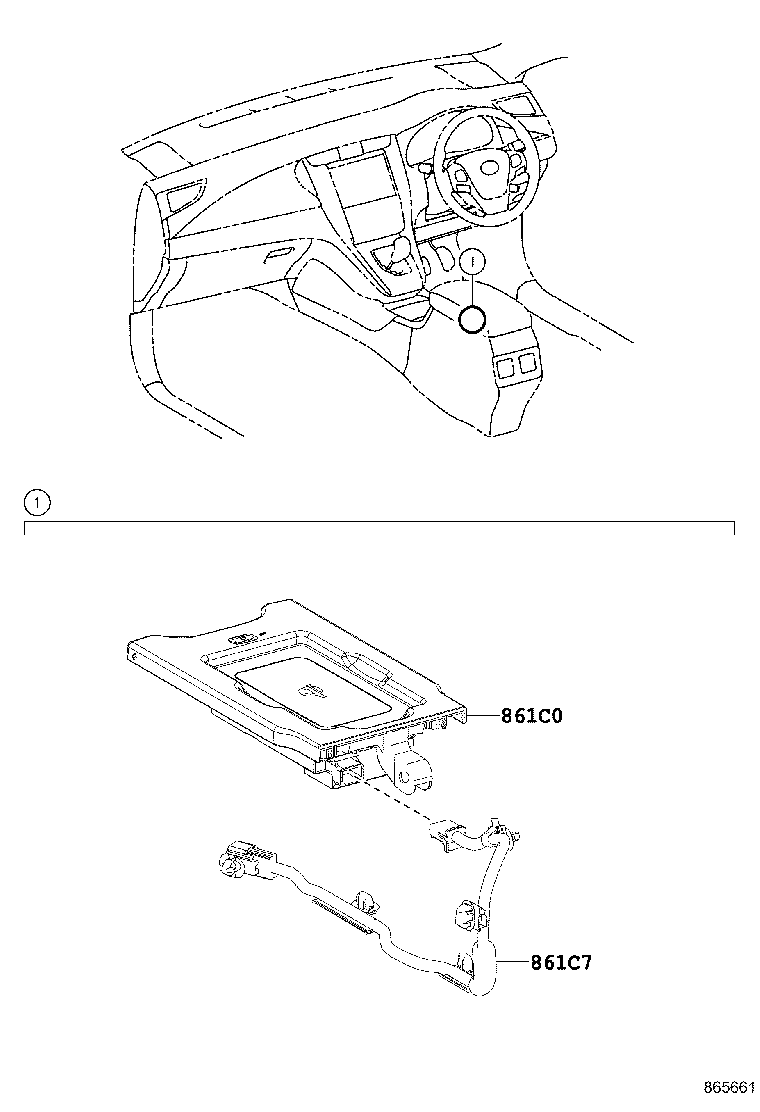 1

1

861C0

861C7

865661