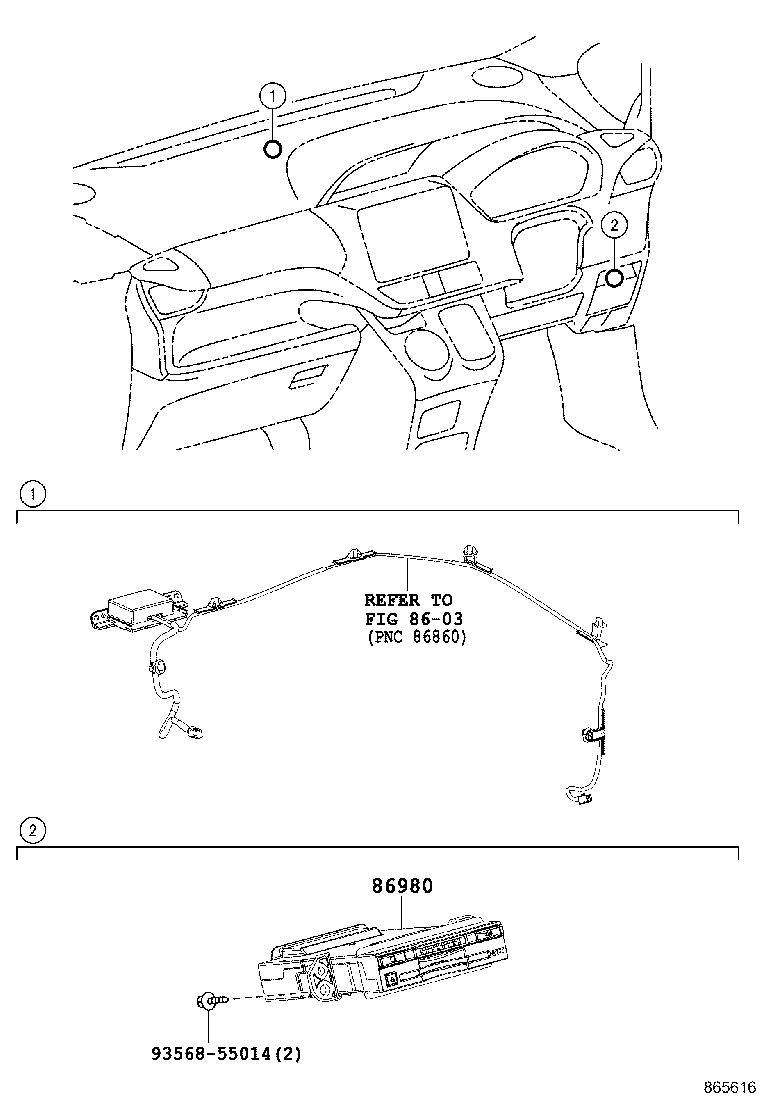 1

2

1

REFER TO
FIG 86-03
(PNC 86860)

2

86980

93568-55014(2)

865616