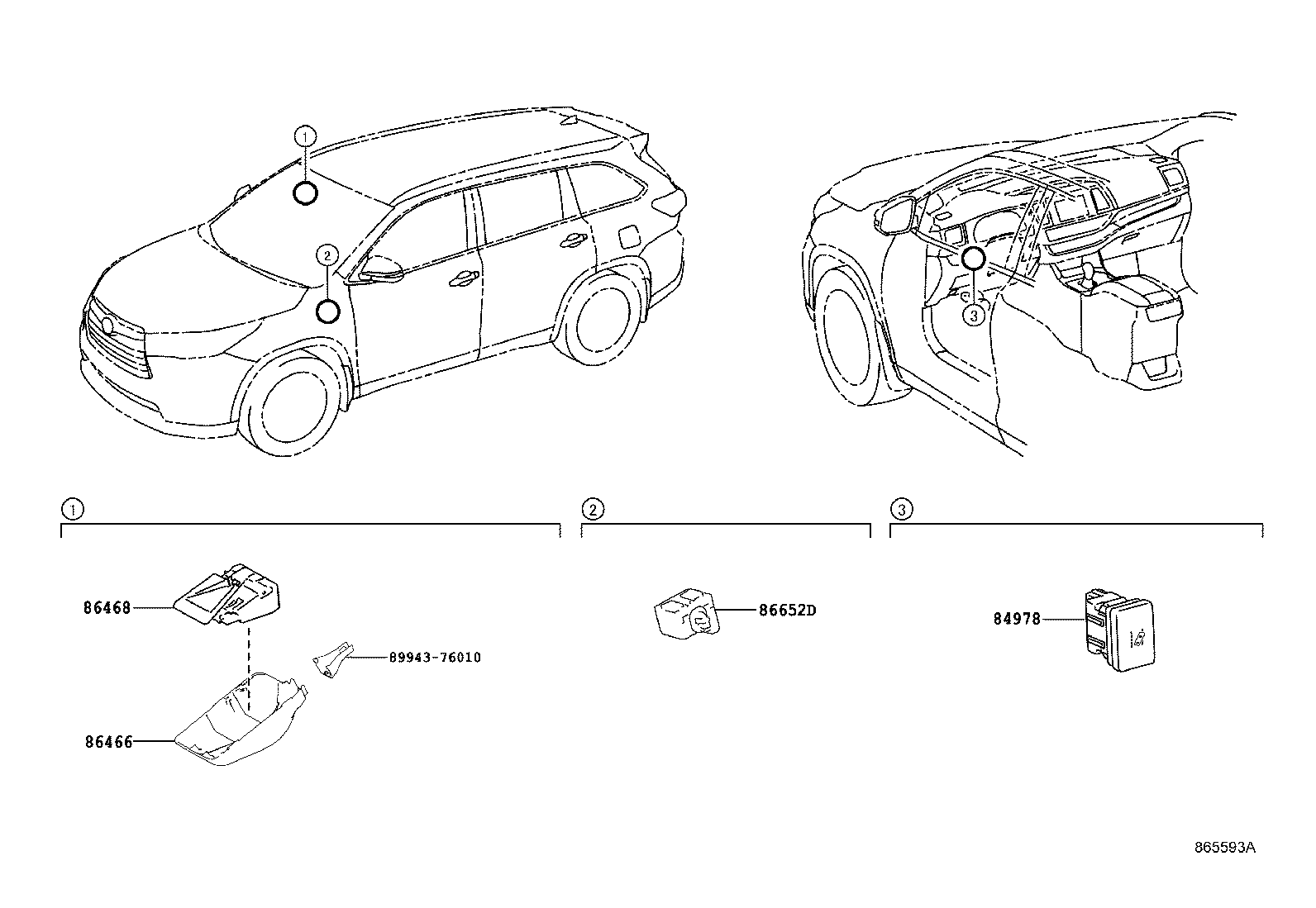 1
2
3

1
86468
89943-76010
86466

2
86652D

3
84978

865593A