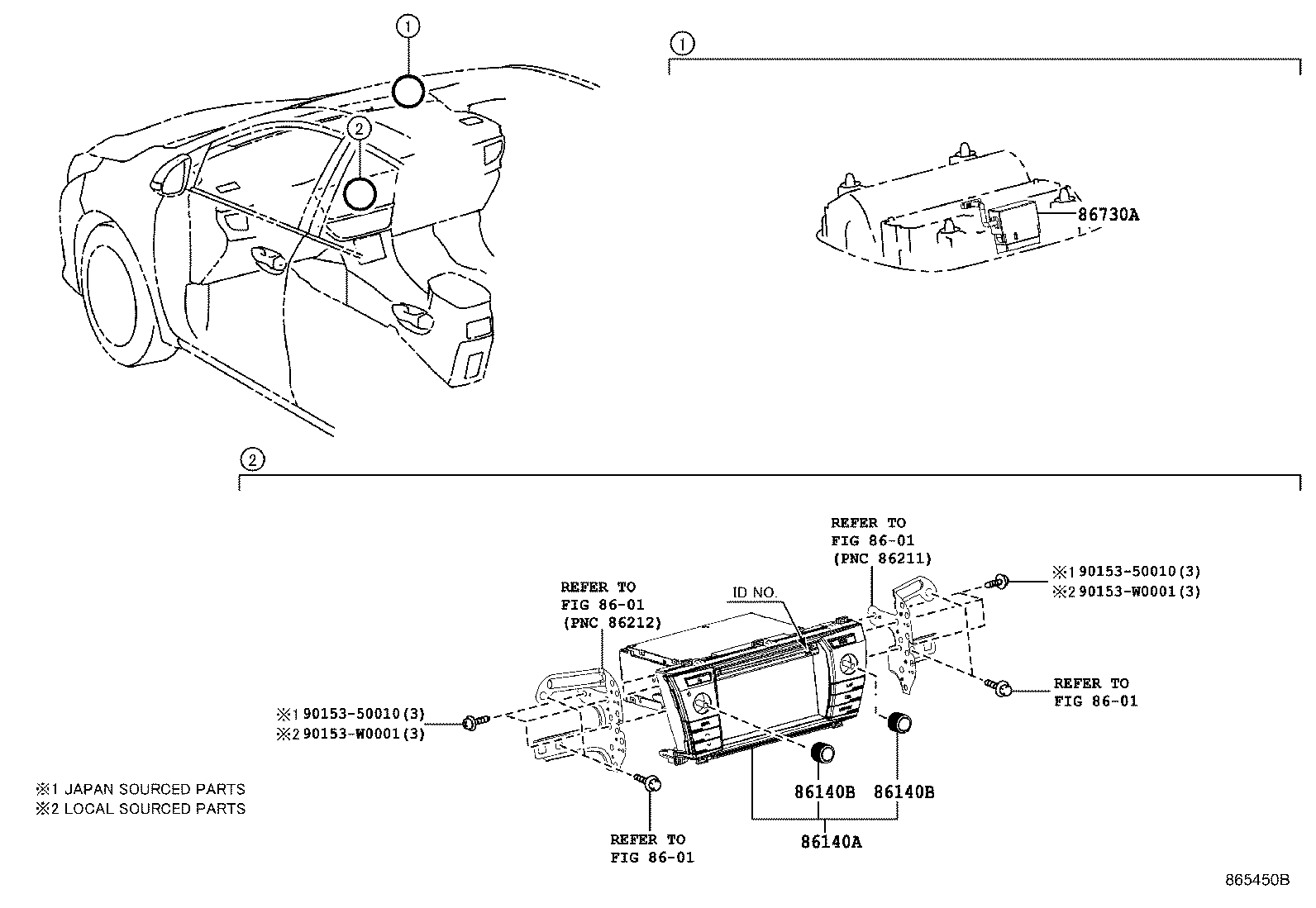 ①

②

①

86730A

②

REFER TO
FIG 86-01
(PNC 86211)

※1 90153-50010(3)
※2 90153-W0001(3)

REFER TO
FIG 86-01
(PNC 86212)

ID NO.

REFER TO
FIG 86-01

※1 90153-50010(3)
※2 90153-W0001(3)

86140B 86140B

86140A

REFER TO
FIG 86-01

※1 JAPAN SOURCED PARTS
※2 LOCAL SOURCED PARTS

865450B