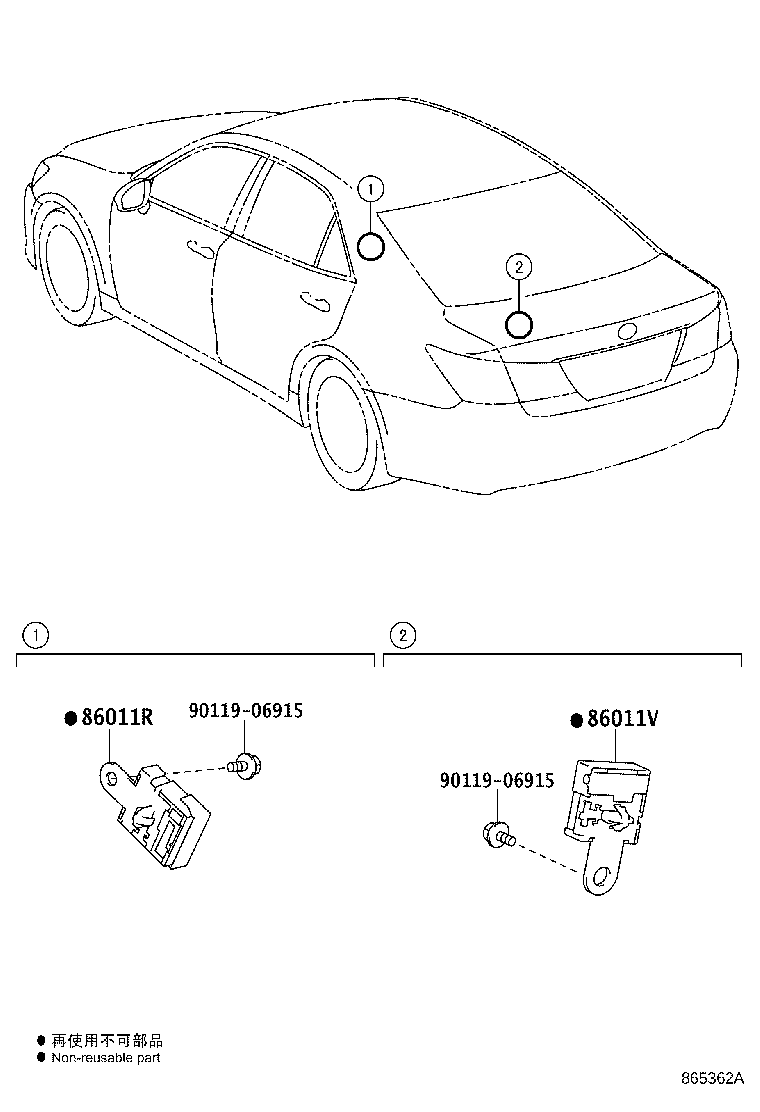 1

2

1

●86011R

90119-06915

2

●86011V

90119-06915

● 再使用不可部品
● Non-reusable part

865362A