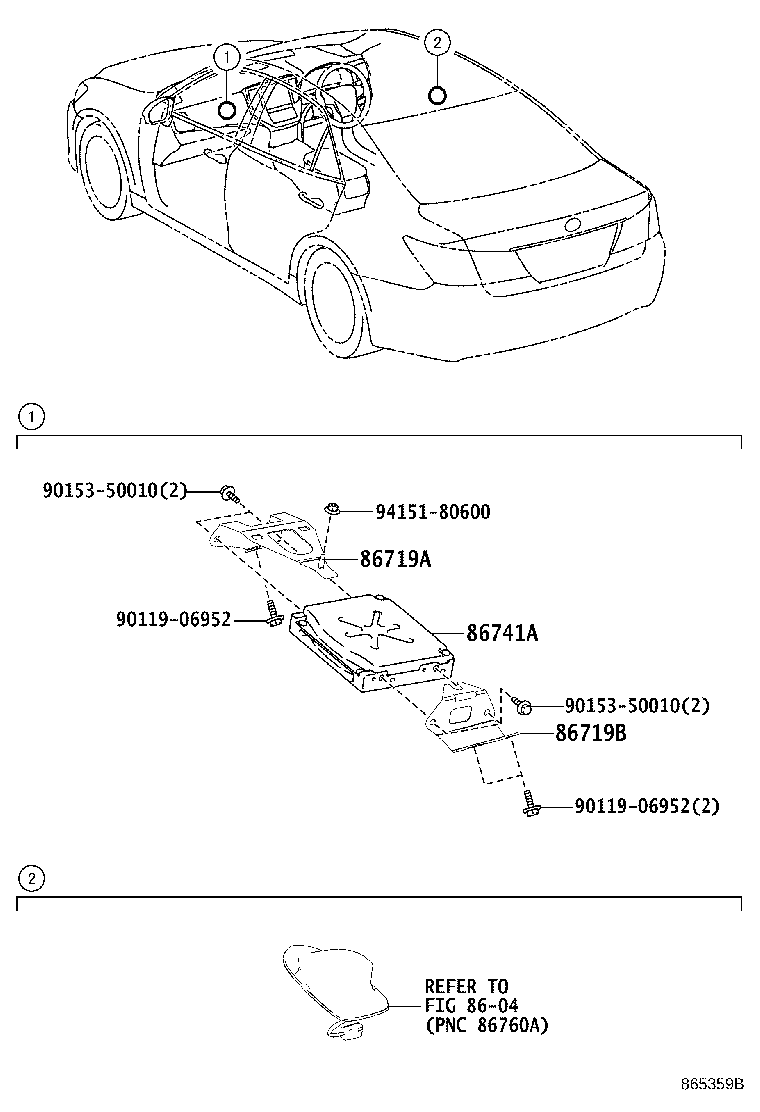 1

2

1

90153-50010(2)

94151-80600

86719A

90119-06952

86741A

90153-50010(2)

86719B

90119-06952(2)

2

REFER TO
FIG 86-04
(PNC 86760A)

865359B