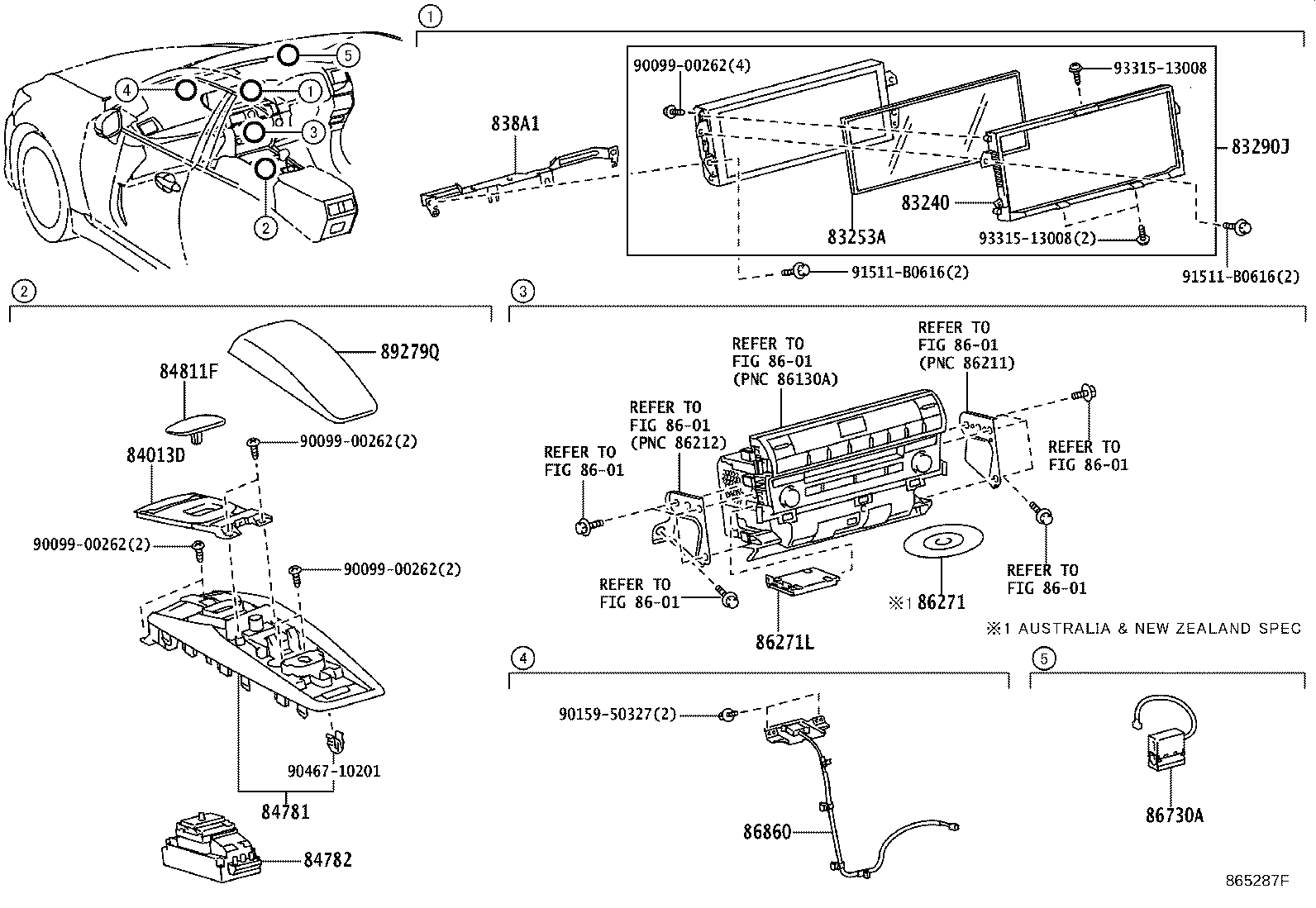 5
4
1
3
2

1
90099-00262(4)
93315-13008
838A1
83290J
83240
83253A
93315-13008(2)
91511-B0616(2)
91511-B0616(2)

2
89279Q
84811F
84013D
90099-00262(2)
90099-00262(2)
90099-00262(2)
90467-10201
84781
84782

3
REFER TO FIG 86-01 (PNC 86211)
REFER TO FIG 86-01 (PNC 86130A)
REFER TO FIG 86-01 (PNC 86212)
REFER TO FIG 86-01
REFER TO FIG 86-01
REFER TO FIG 86-01
REFER TO FIG 86-01
※1 86271
86271L
※1 AUSTRALIA & NEW ZEALAND SPEC

4
90159-50327(2)
86860

5
86730A

865287F