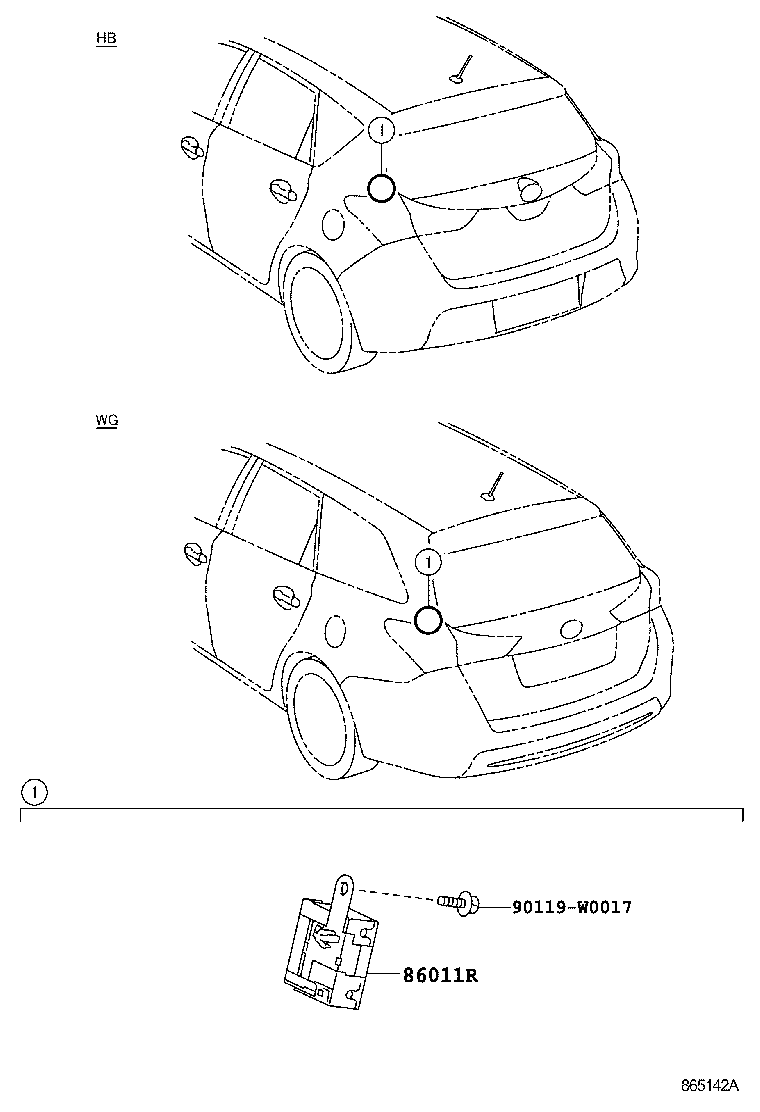 HB

1

WG

1

1

90119-W0017

86011R

865142A