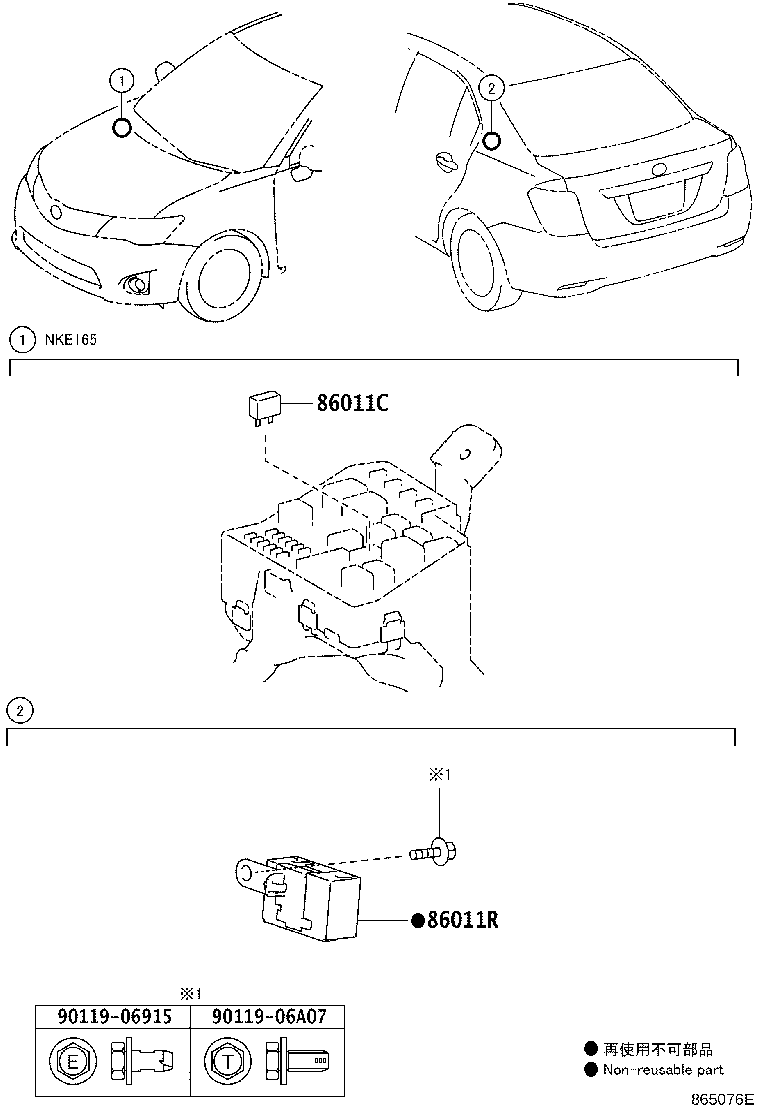 1

2

1 NKE165

86011C

2

※1

●86011R

※1

| 90119-06915 | 90119-06A07 |
|---|---|
| E | T |

● 再使用不可部品
● Non-reusable part

865076E