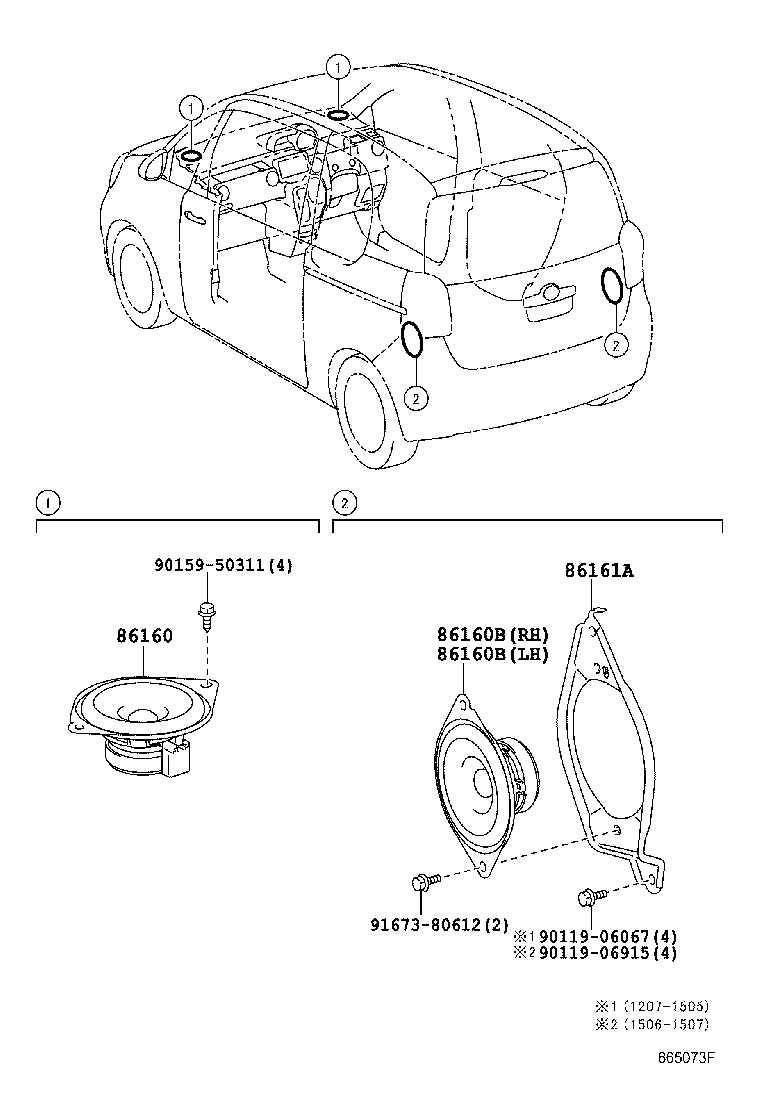 1
1
2
2

1
2

90159-50311(4)
86160

86161A
86160B(RH)
86160B(LH)

91673-80612(2)
※1 90119-06067(4)
※2 90119-06915(4)

※1 (1207-1505)
※2 (1506-1507)

865073F