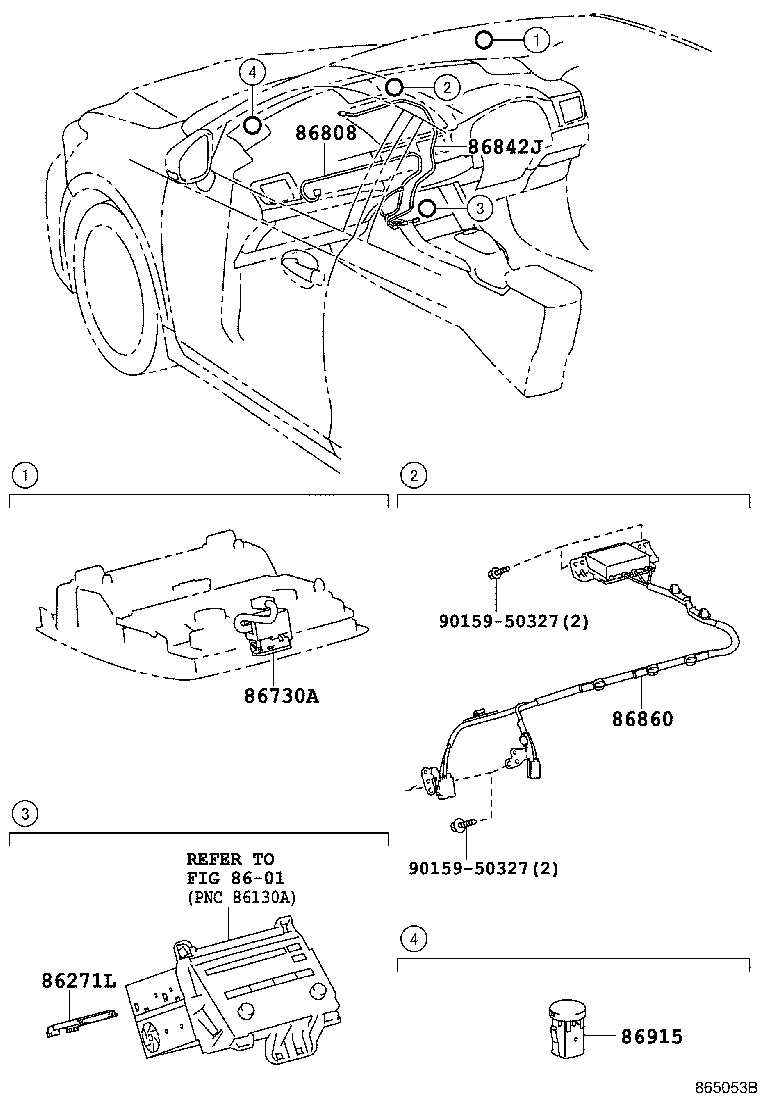 1
2
4
86808
86842J
3

1
86730A

2
90159-50327(2)
86860
90159-50327(2)

3
REFER TO
FIG 86-01
(PNC 86130A)
86271L

4
86915

865053B