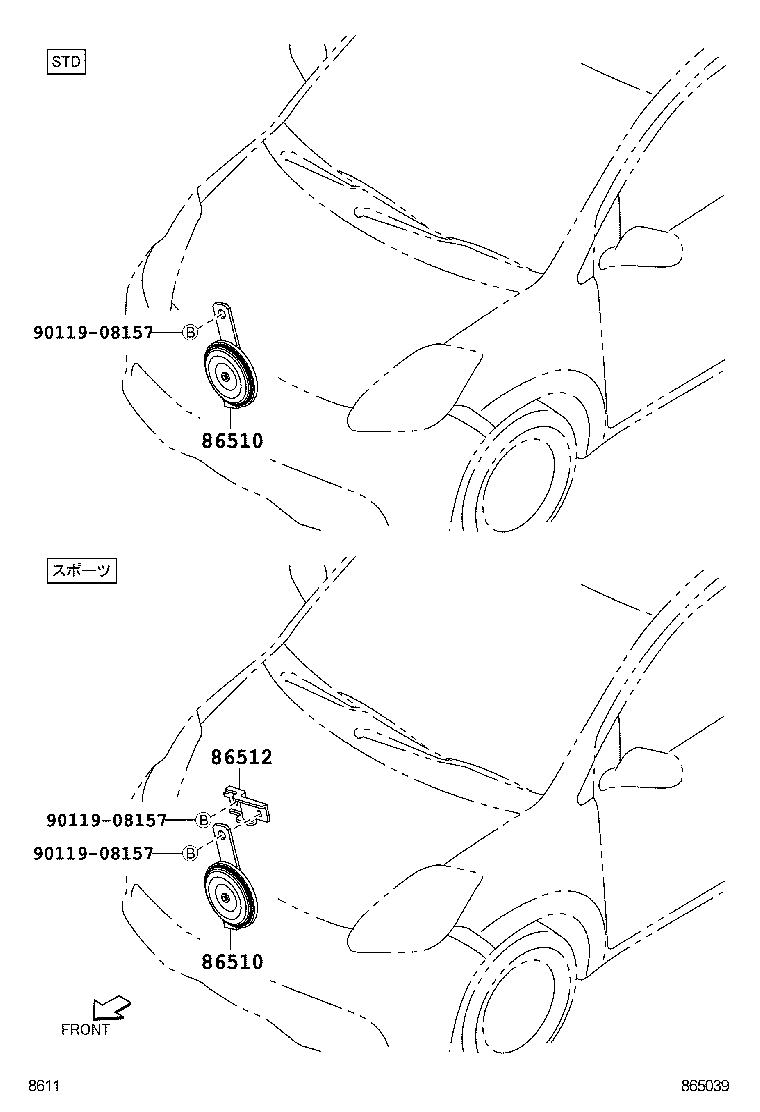 STD

90119-08157 B

86510

スポーツ

86512

90119-08157 B

90119-08157 B

86510

FRONT

8611

865039