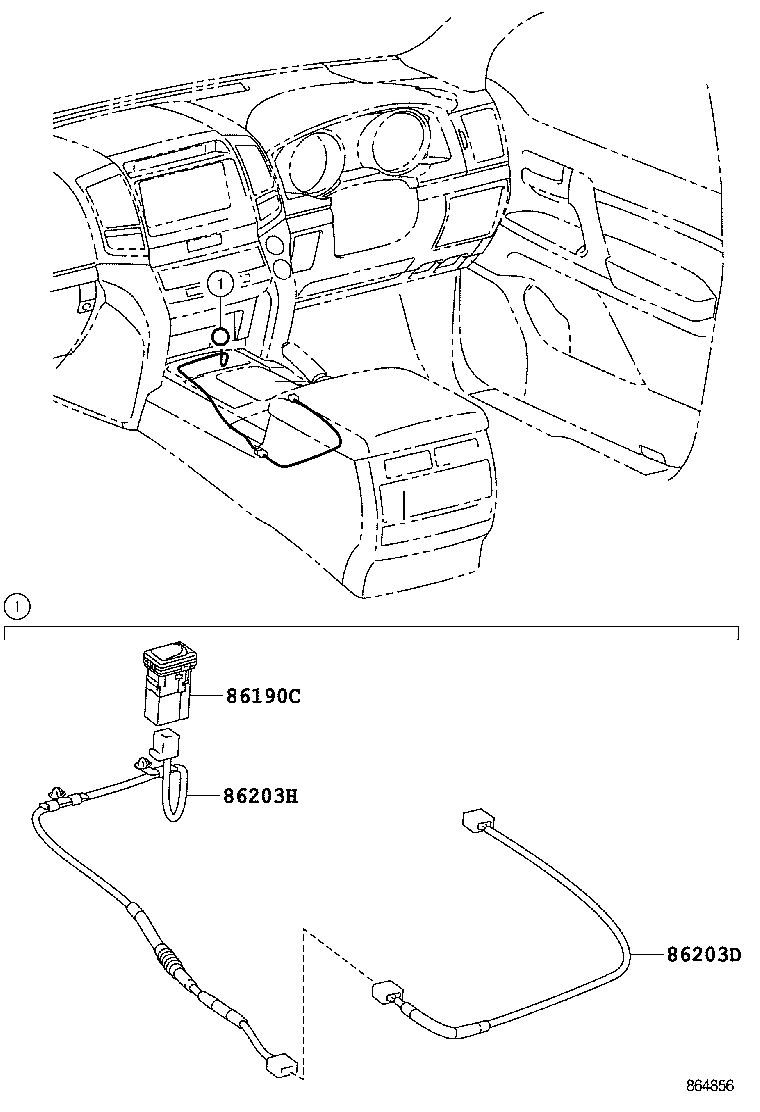 1

1

86190C

86203H

86203D

864856