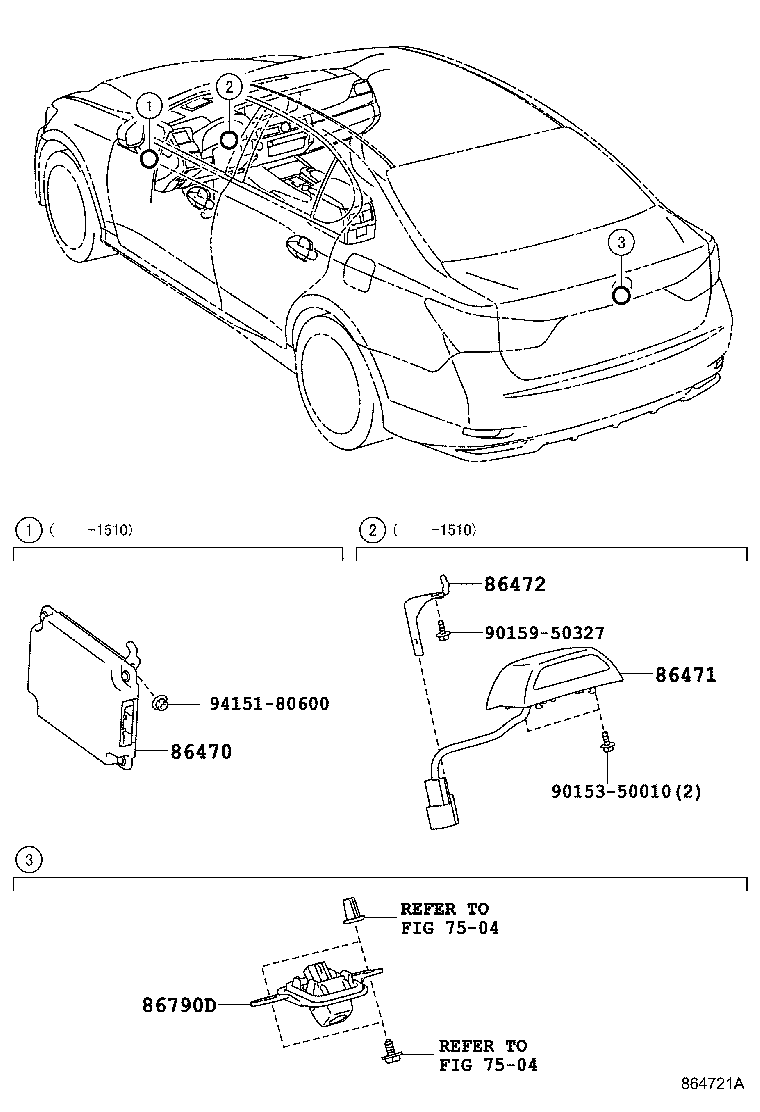 1
2
3

1 ( -1510)

94151-80600
86470

2 ( -1510)

86472
90159-50327
86471
90153-50010(2)

3

REFER TO FIG 75-04
86790D
REFER TO FIG 75-04

864721A