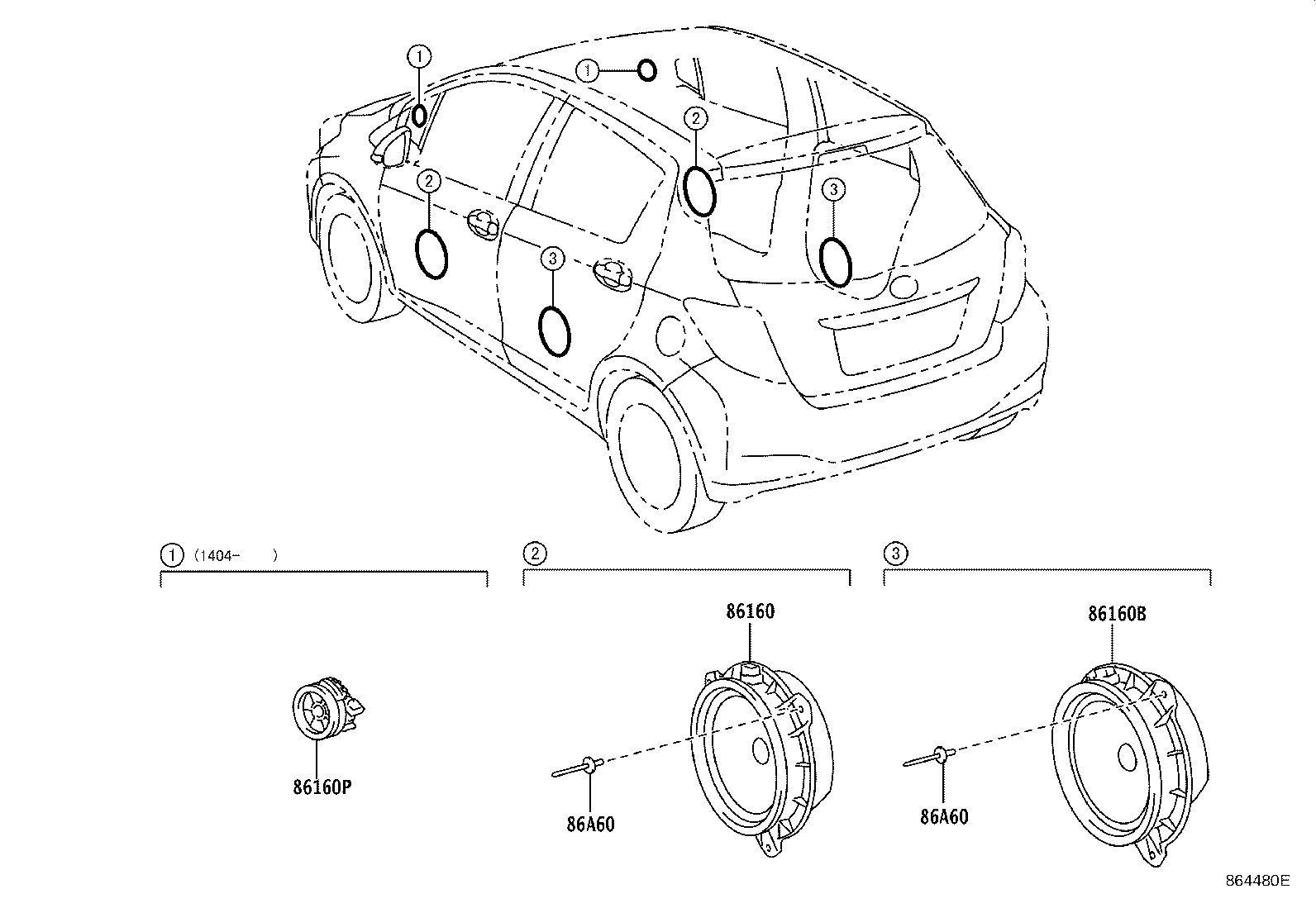 1
1
2
2
3
3

1 (1404- )
86160P

2
86160
86A60

3
86160B
86A60

864480E