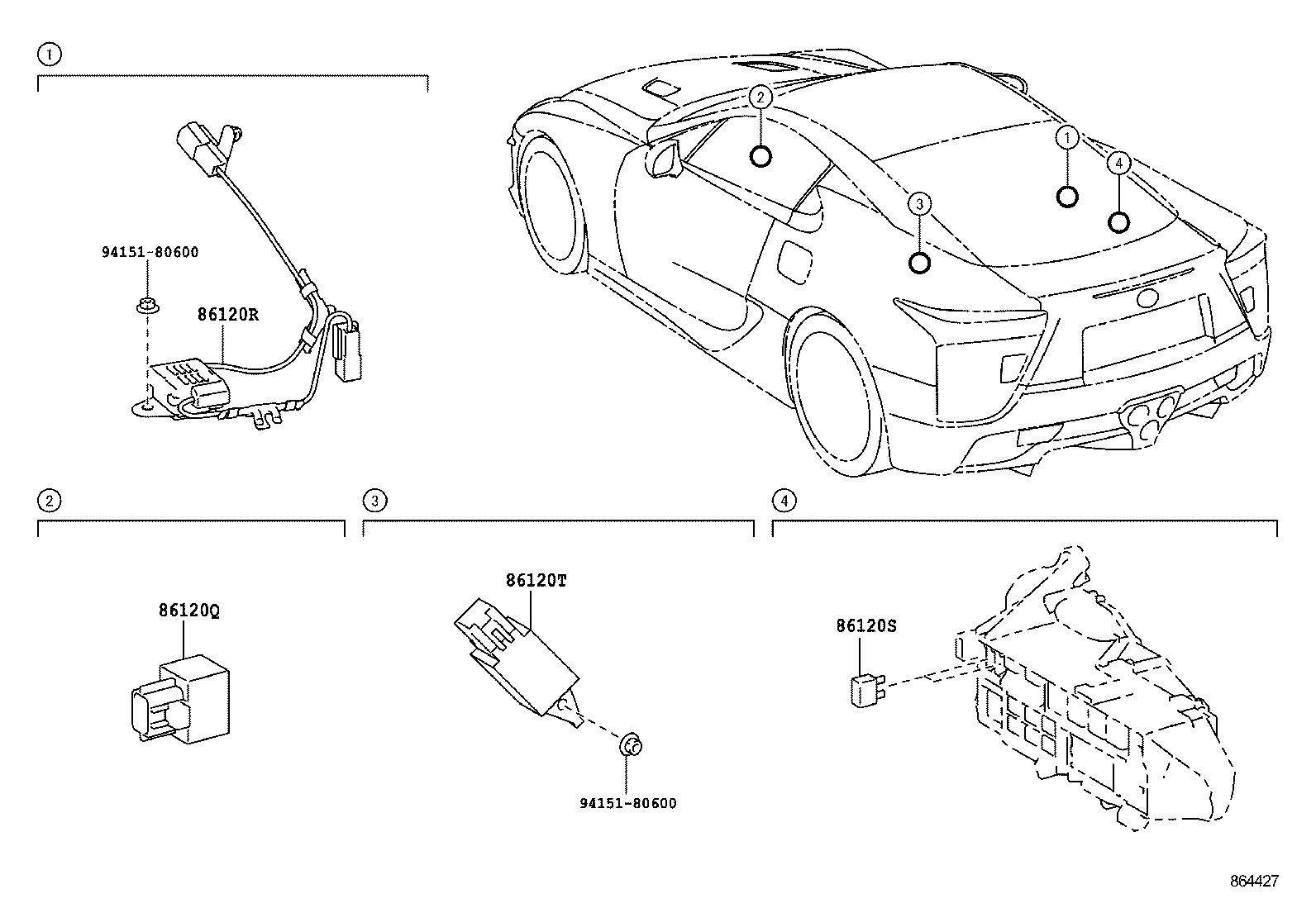 1

94151-80600

86120R

2

1

4

3

2

86120Q

3

86120T

94151-80600

4

86120S

864427