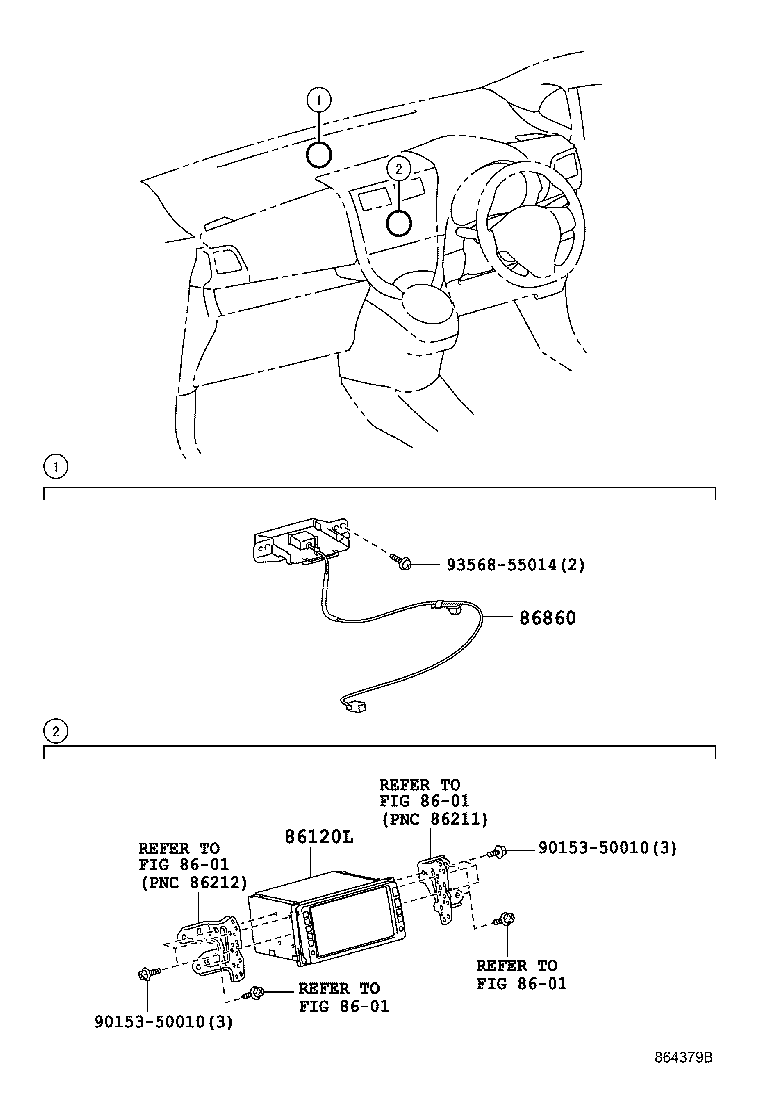 1

2

1

93568-55014(2)

86860

2

REFER TO
FIG 86-01
(PNC 86211)

REFER TO
FIG 86-01
(PNC 86212)

86120L

90153-50010(3)

REFER TO
FIG 86-01

REFER TO
FIG 86-01

90153-50010(3)

864379B