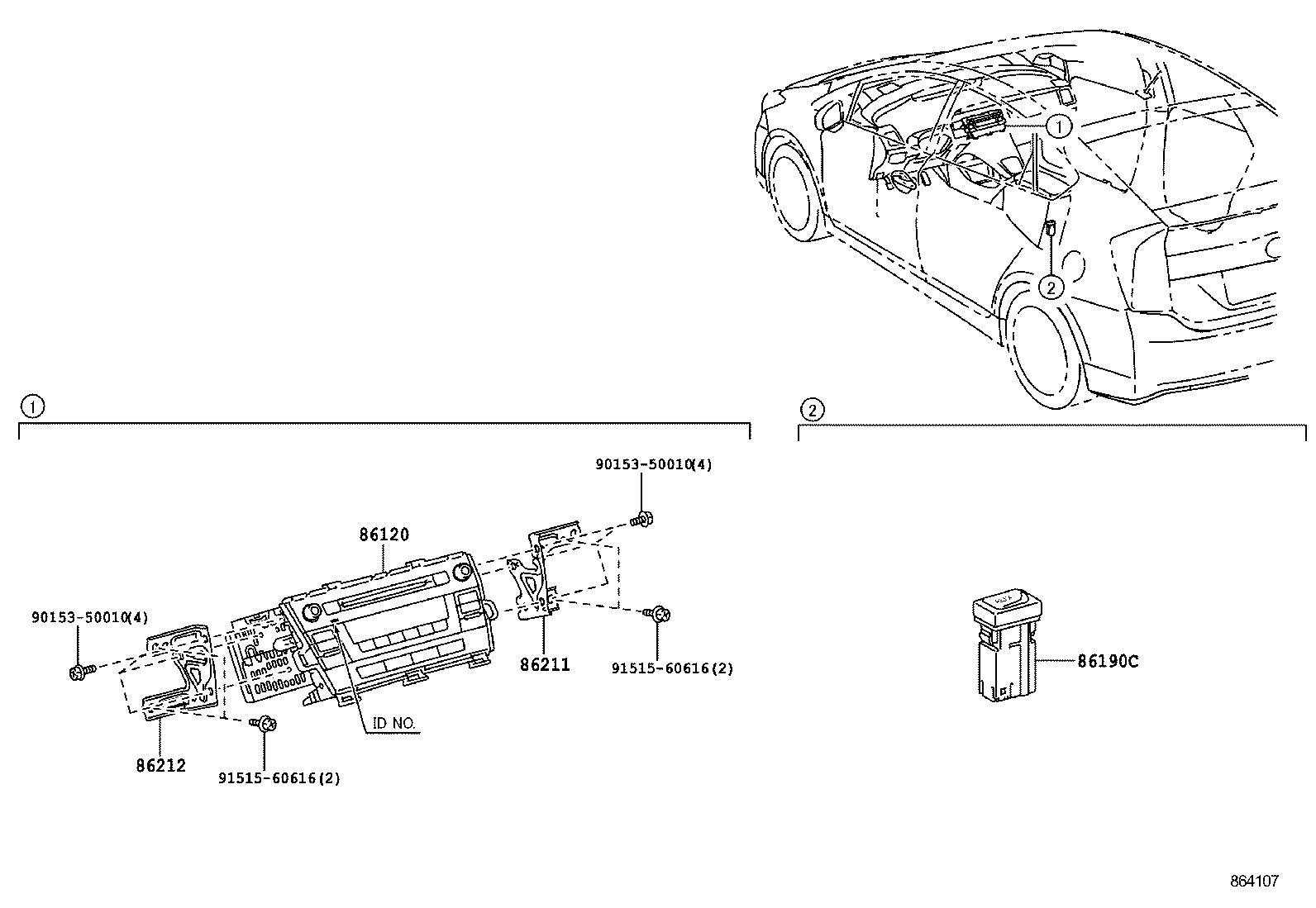 1

2

1

90153-50010(4)

86120

90153-50010(4)

86211

91515-60616(2)

ID NO.

86212

91515-60616(2)

2

86190C

864107