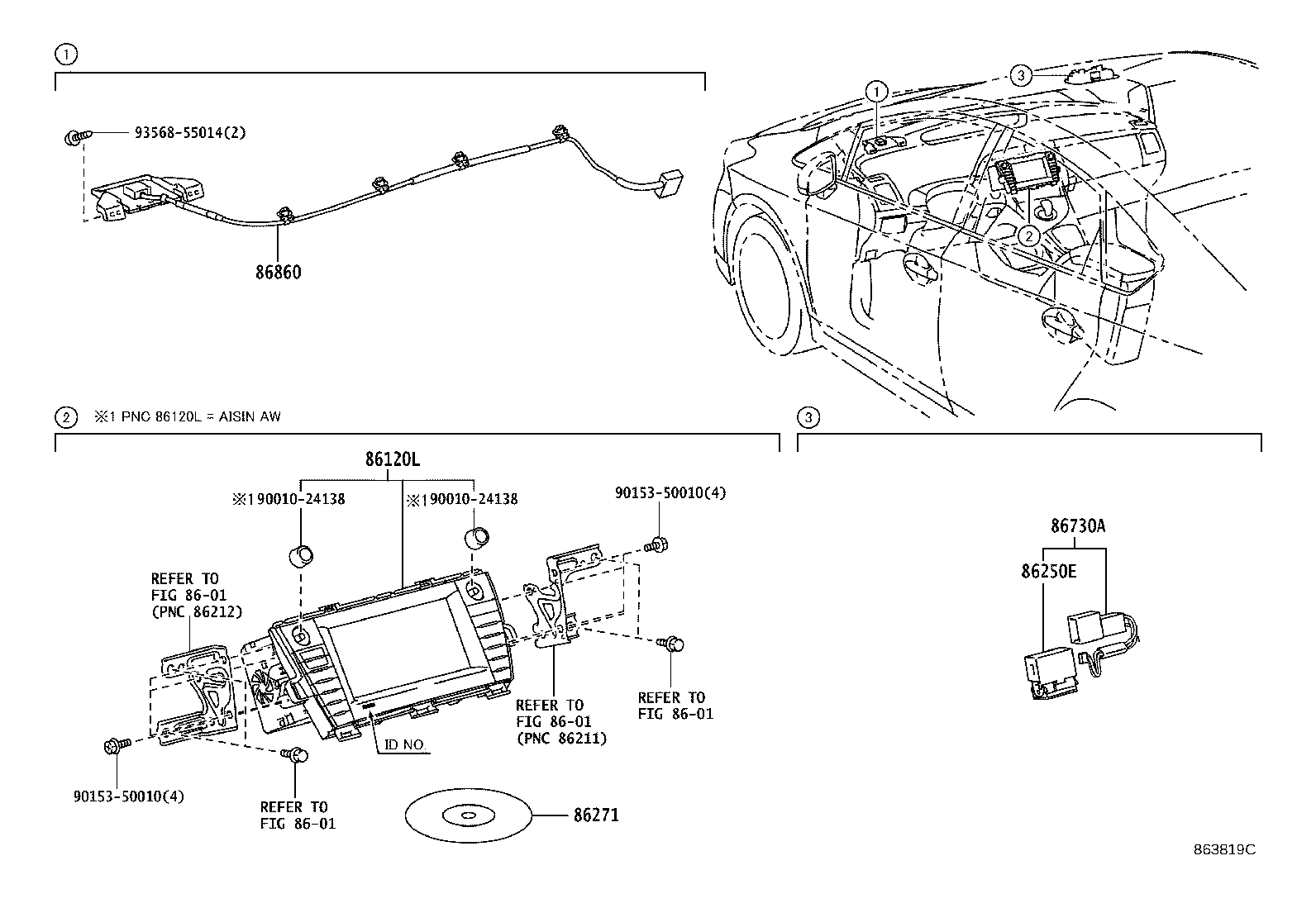 1

93568-55014(2)

86860

3

1

2

2 ※1 PNC 86120L = AISIN AW

86120L

※1 90010-24138

※1 90010-24138

90153-50010(4)

REFER TO
FIG 86-01
(PNC 86212)

REFER TO
FIG 86-01
(PNC 86211)

REFER TO
FIG 86-01

ID NO.

90153-50010(4)

REFER TO
FIG 86-01

86271

3

86730A

86250E

863819C