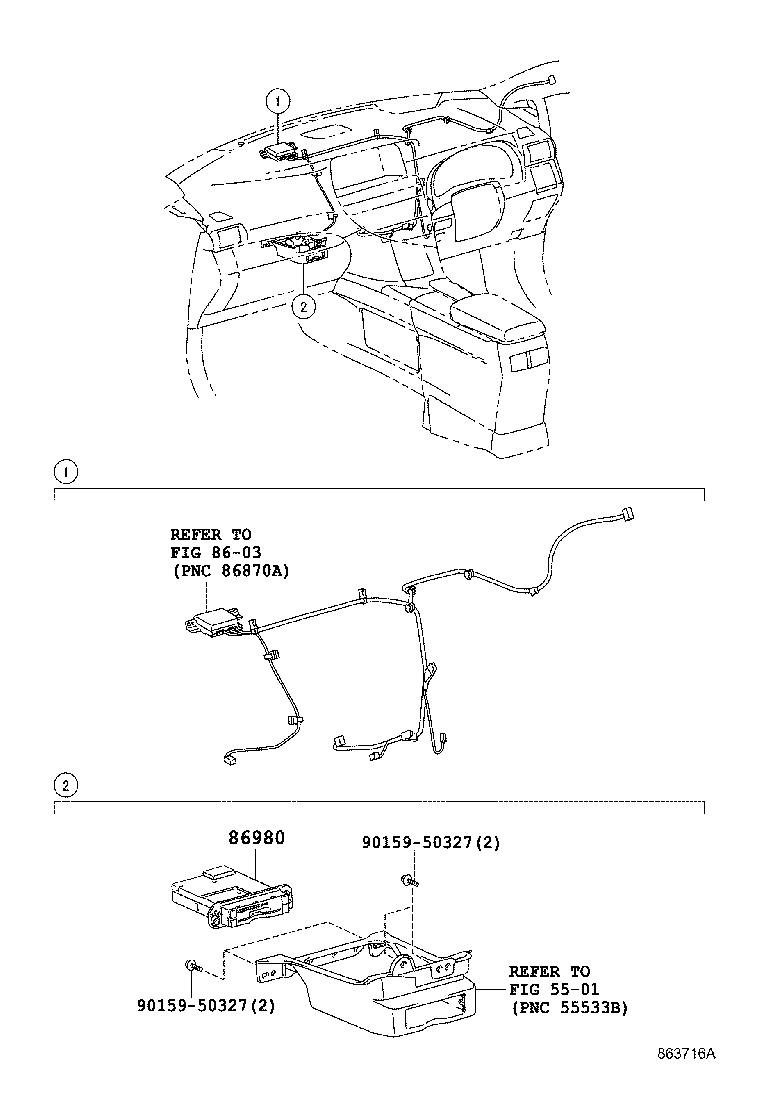 1

2

1

REFER TO
FIG 86-03
(PNC 86870A)

2

86980

90159-50327(2)

90159-50327(2)

REFER TO
FIG 55-01
(PNC 55533B)

863716A