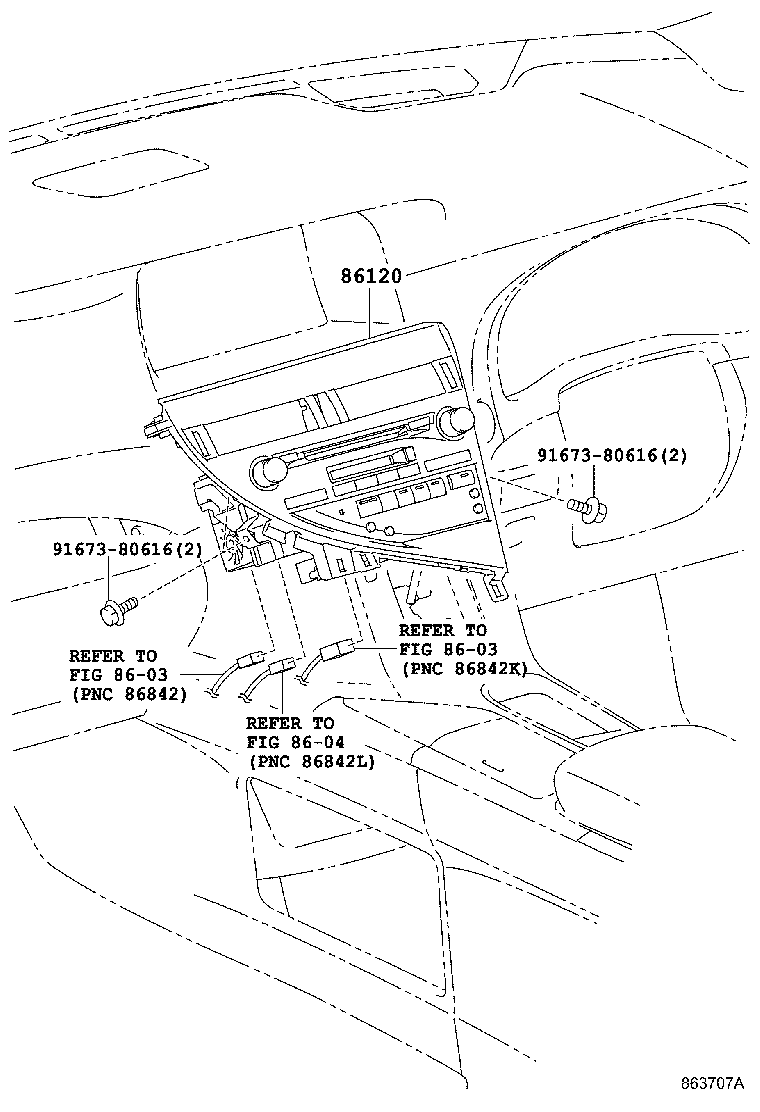 86120

91673-80616(2)

91673-80616(2)

REFER TO
FIG 86-03
(PNC 86842K)

REFER TO
FIG 86-03
(PNC 86842)

REFER TO
FIG 86-04
(PNC 86842L)

863707A