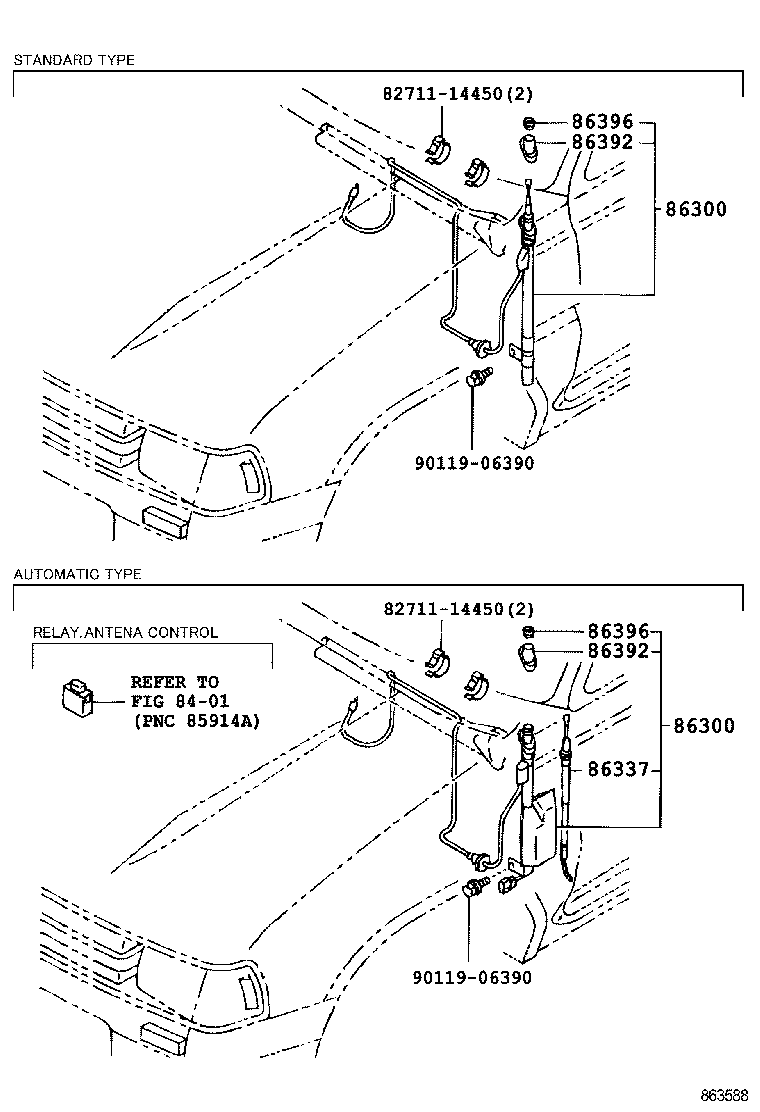 STANDARD TYPE

82711-14450(2)

86396

86392

86300

90119-06390

AUTOMATIC TYPE

RELAY.ANTENA CONTROL

REFER TO
FIG 84-01
(PNC 85914A)

82711-14450(2)

86396

86392

86300

86337

90119-06390

863588