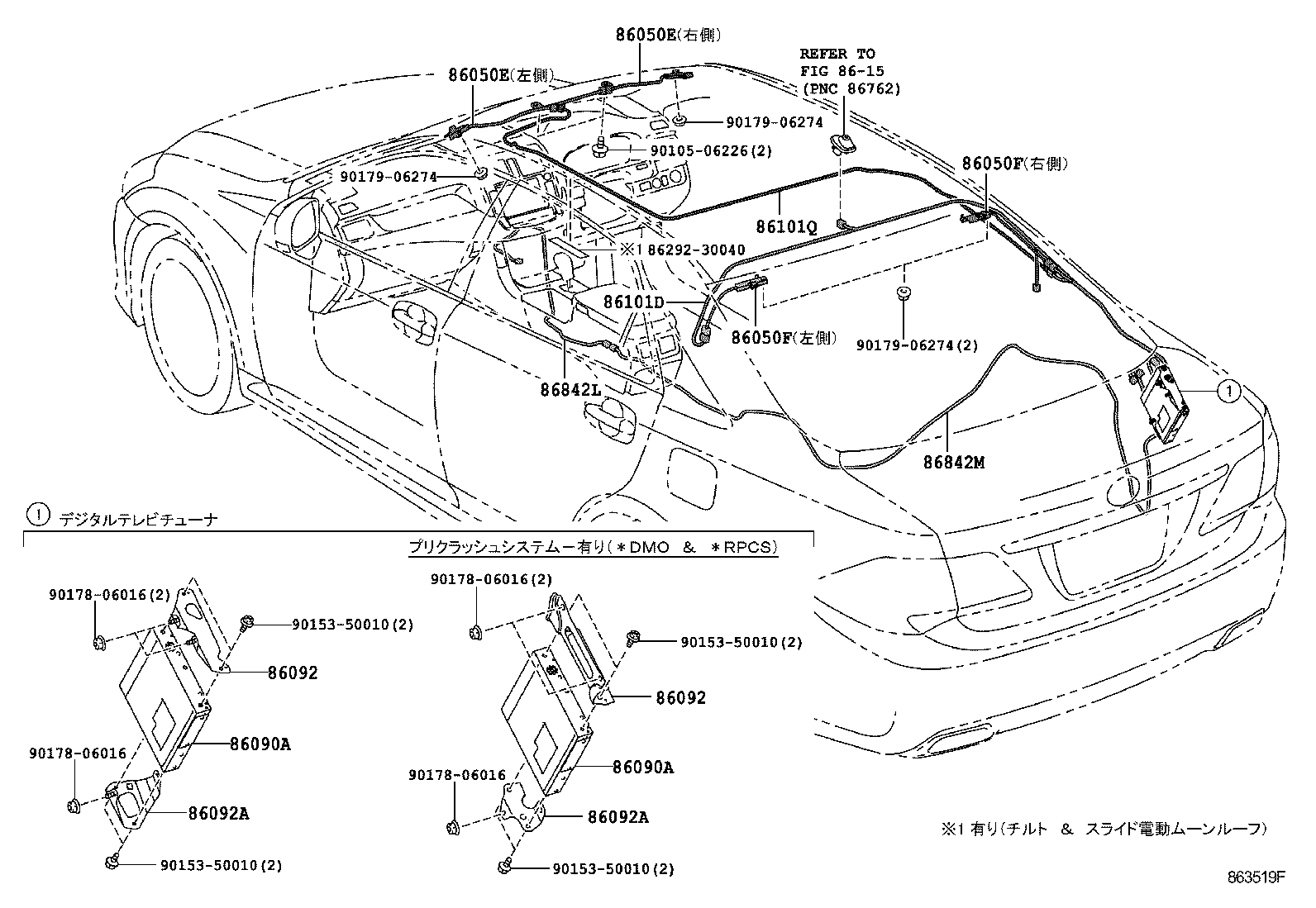 86050E(右側)

86050E(左側)

REFER TO
FIG 86-15
(PNC 86762)

90179-06274

90105-06226(2)

90179-06274

86050F(右側)

86101Q

※1 86292-30040

86101D

86050F(左側)

90179-06274(2)

86842L

1

86842M

1 デジタルテレビチューナ

プリクラッシュシステムー有り(＊DMO ＆ ＊RPCS)

90178-06016(2)

90153-50010(2)

86092

86090A

90178-06016

86092A

90153-50010(2)

90178-06016(2)

90153-50010(2)

86092

86090A

90178-06016

86092A

90153-50010(2)

※1 有り(チルト ＆ スライド電動ムーンルーフ)

863519F