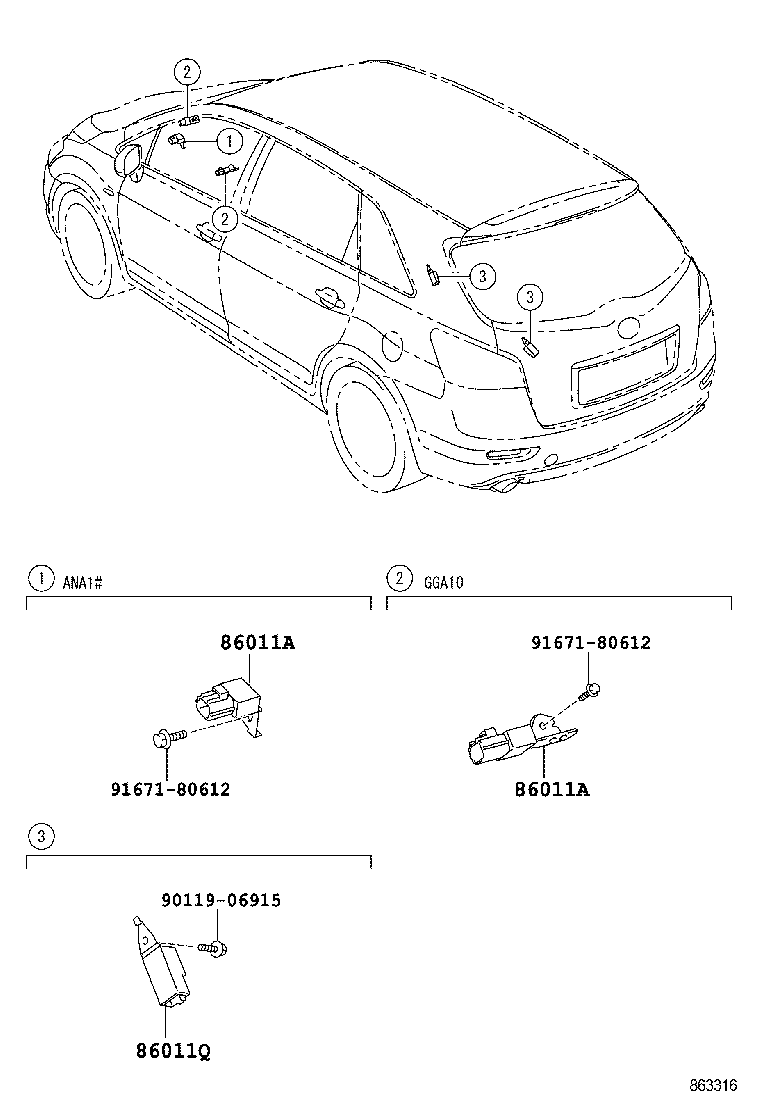 2
1
2
3
3

1 ANA1#

86011A

91671-80612

2 GGA10

91671-80612

86011A

3

90119-06915

86011Q

863316