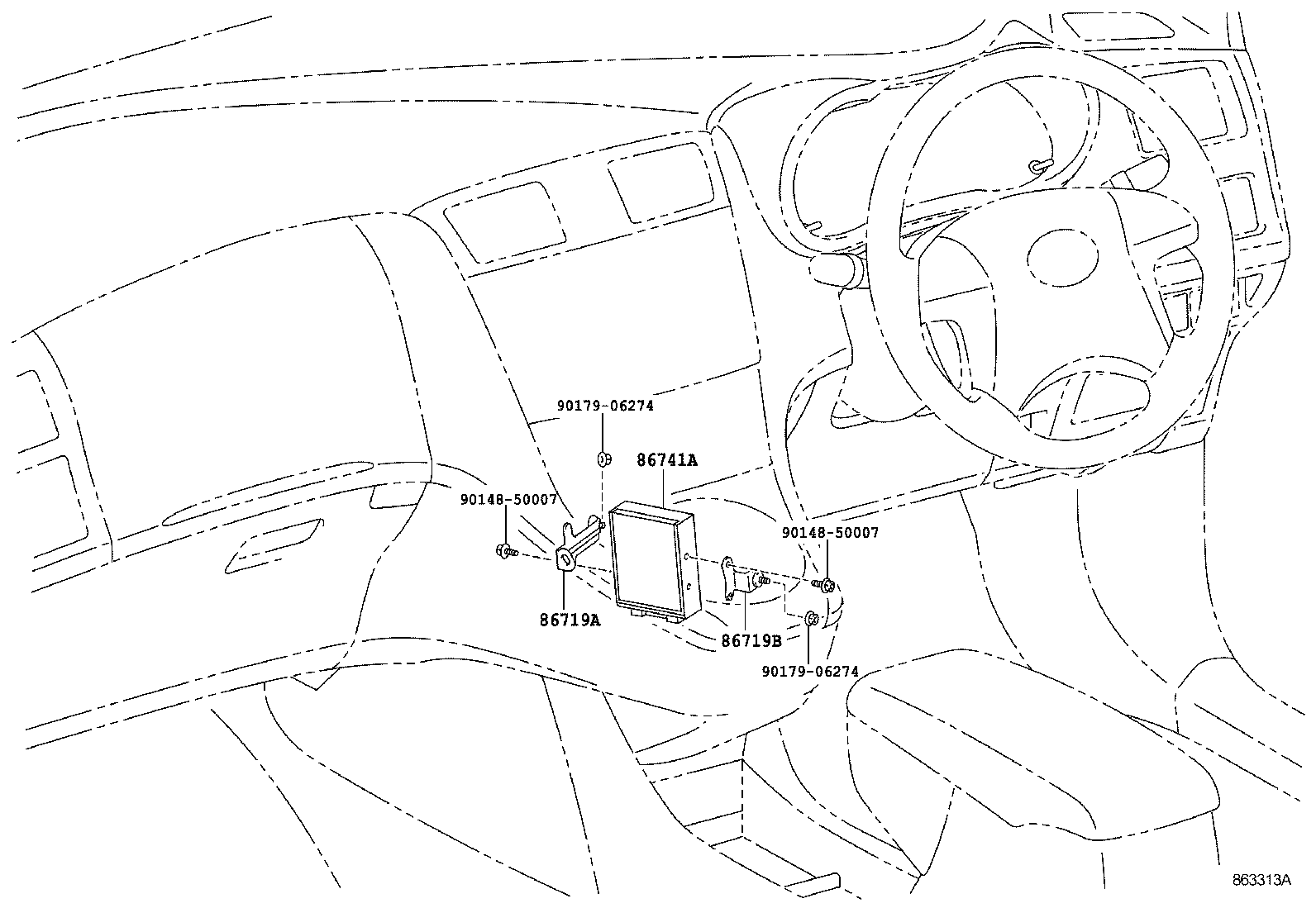 90179-06274
86741A
90148-50007
90148-50007
86719A
86719B
90179-06274
863313A