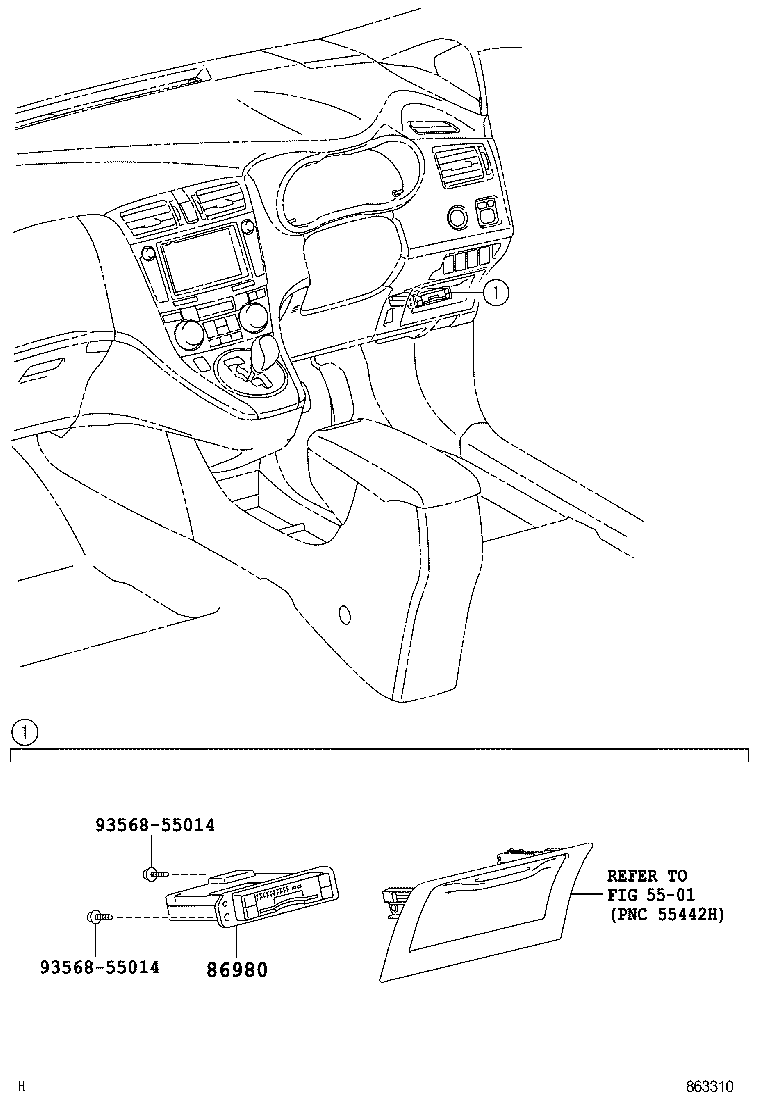 ①

①

93568-55014

93568-55014

86980

REFER TO
FIG 55-01
(PNC 55442H)

H

863310