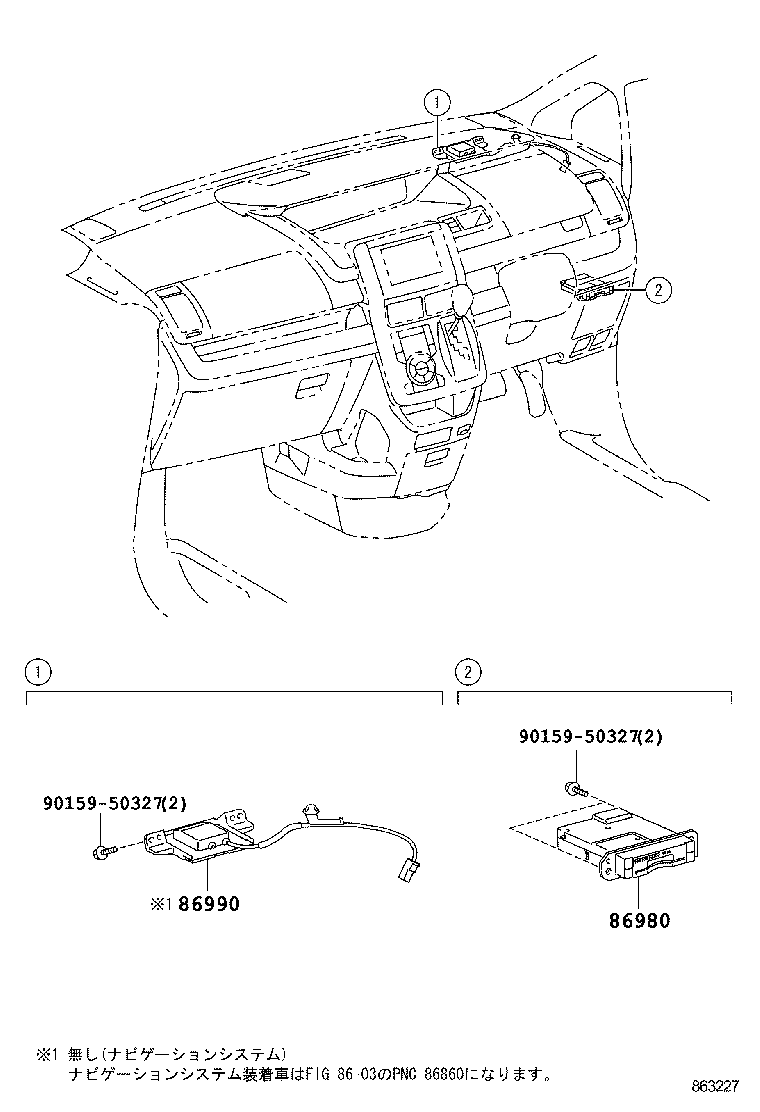 1

2

1

2

90159-50327(2)

90159-50327(2)

※1 86990

86980

※1 無し(ナビゲーションシステム)
ナビゲーションシステム装着車はFIG 86-03のPNC 86860になります。

863227