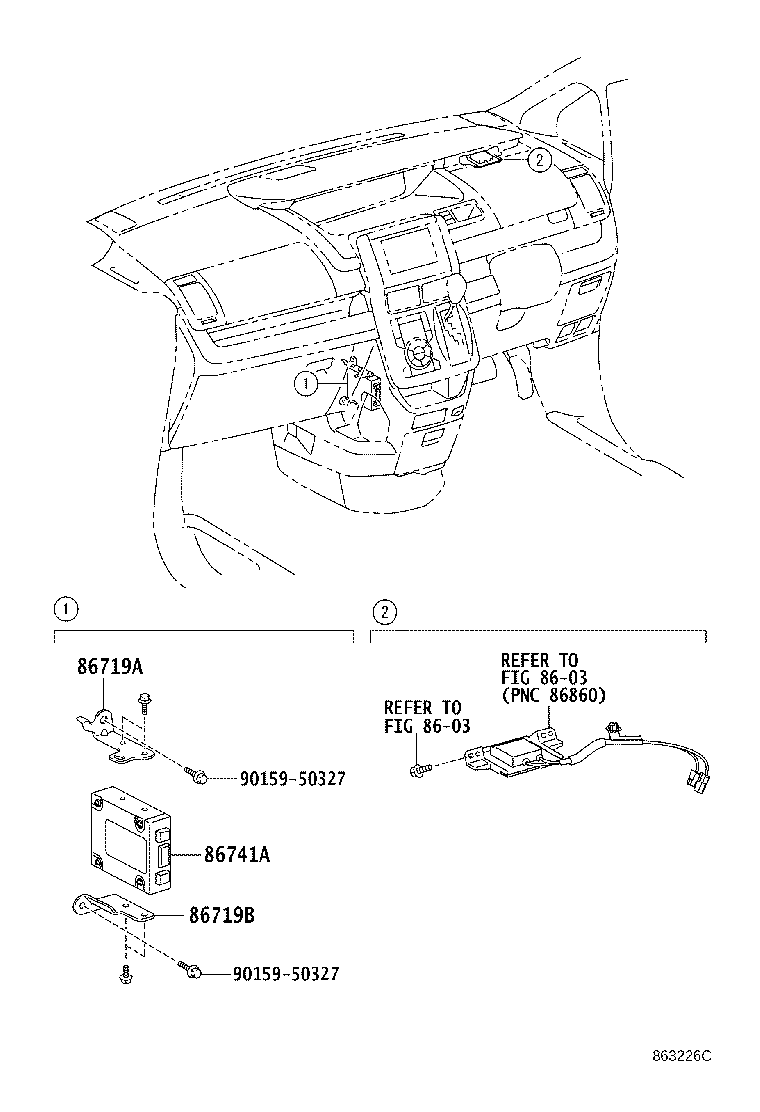 2

1

1

86719A

90159-50327

86741A

86719B

90159-50327

2

REFER TO
FIG 86-03
(PNC 86860)

REFER TO
FIG 86-03

863226C