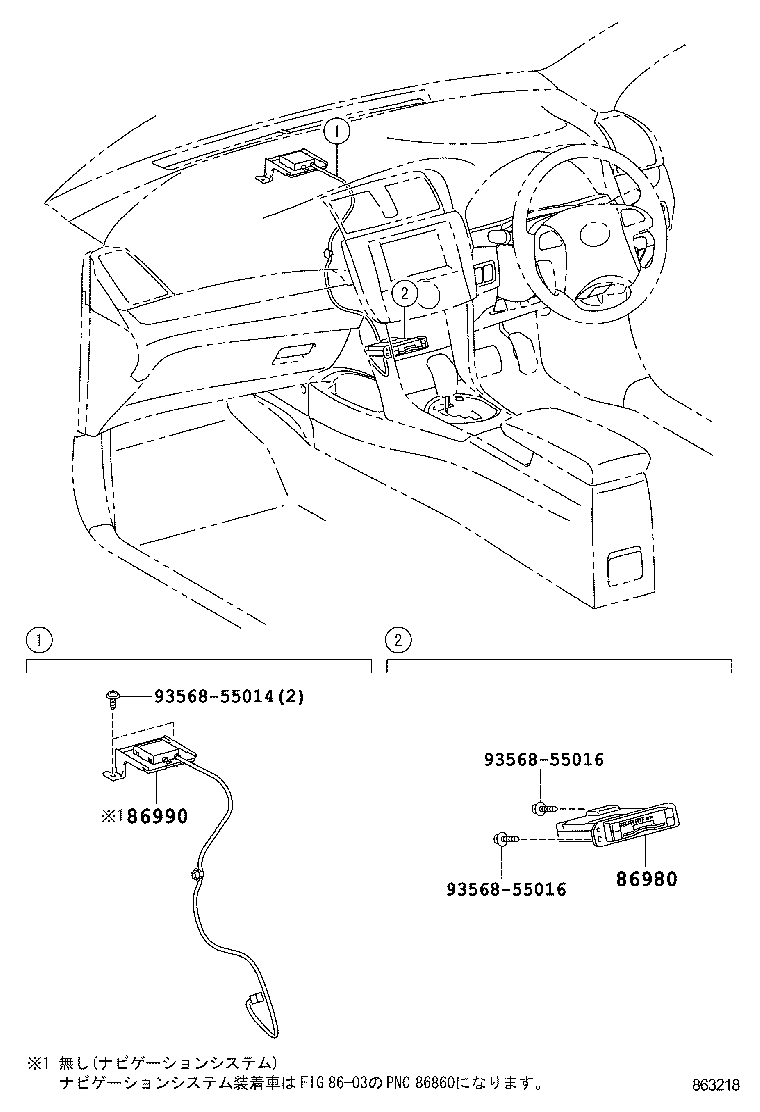 ①

②

①

②

93568-55014(2)

※1 86990

93568-55016

93568-55016

86980

※1 無し(ナビゲーションシステム)
ナビゲーションシステム装着車はFIG 86-03のPNC 86860になります。

863218