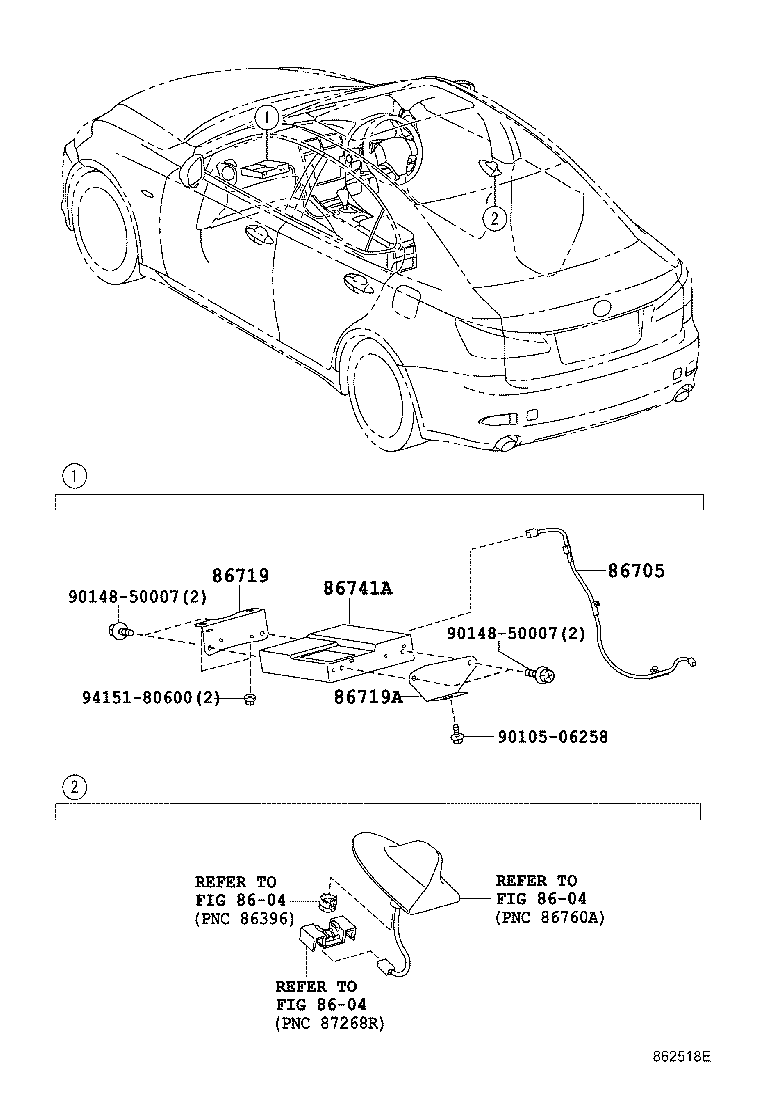 1

2

1

86719

86741A

86705

90148-50007(2)

90148-50007(2)

94151-80600(2)

86719A

90105-06258

2

REFER TO
FIG 86-04
(PNC 86396)

REFER TO
FIG 86-04
(PNC 86760A)

REFER TO
FIG 86-04
(PNC 87268R)

862518E