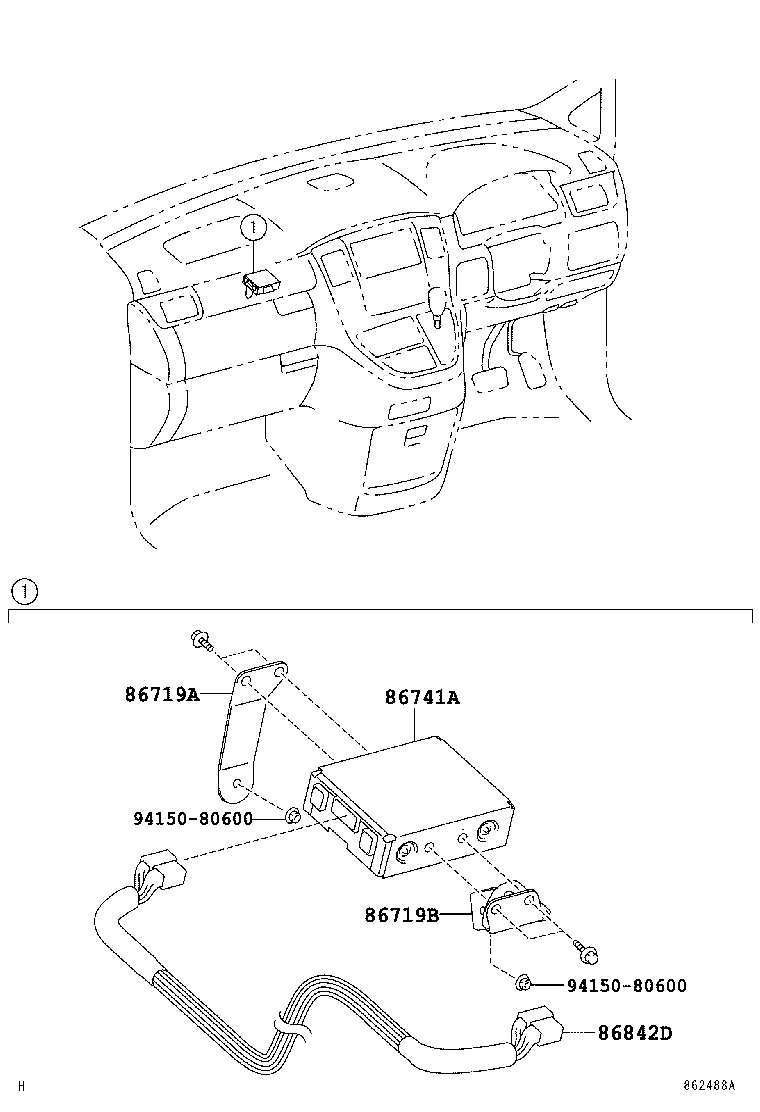 1

1

86719A

86741A

94150-80600

86719B

94150-80600

86842D

H

862488A