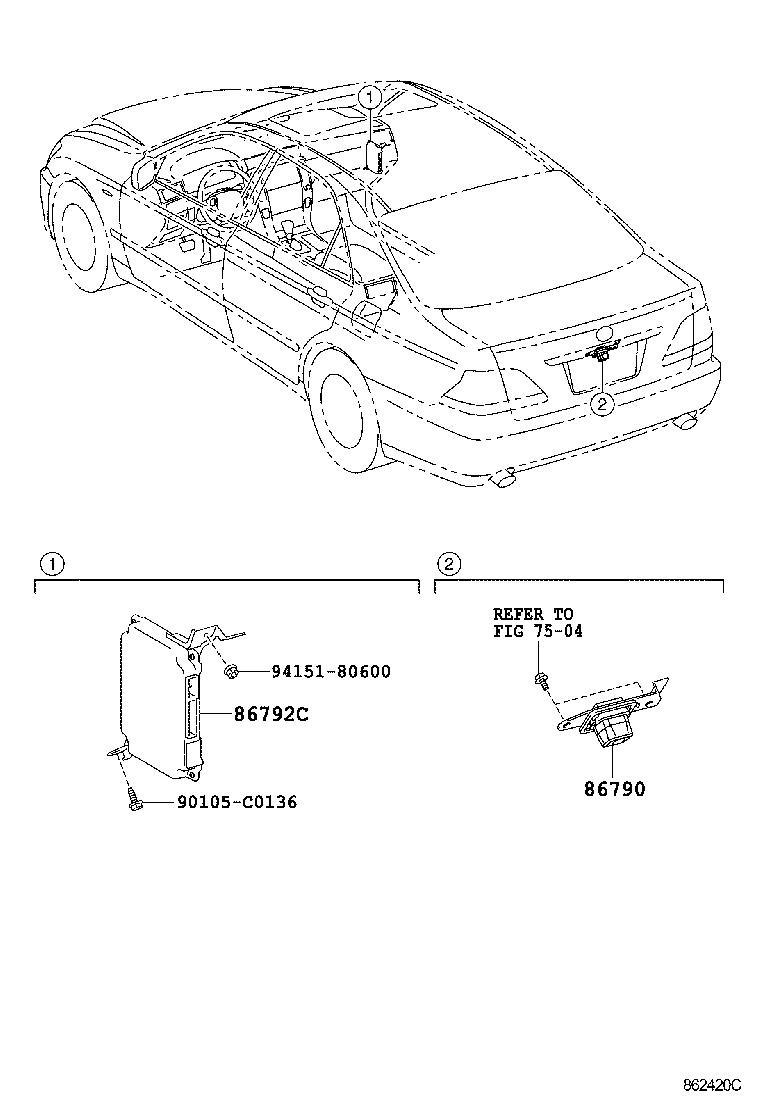 ①

②

①

94151-80600

86792C

90105-C0136

②

REFER TO
FIG 75-04

86790

862420C