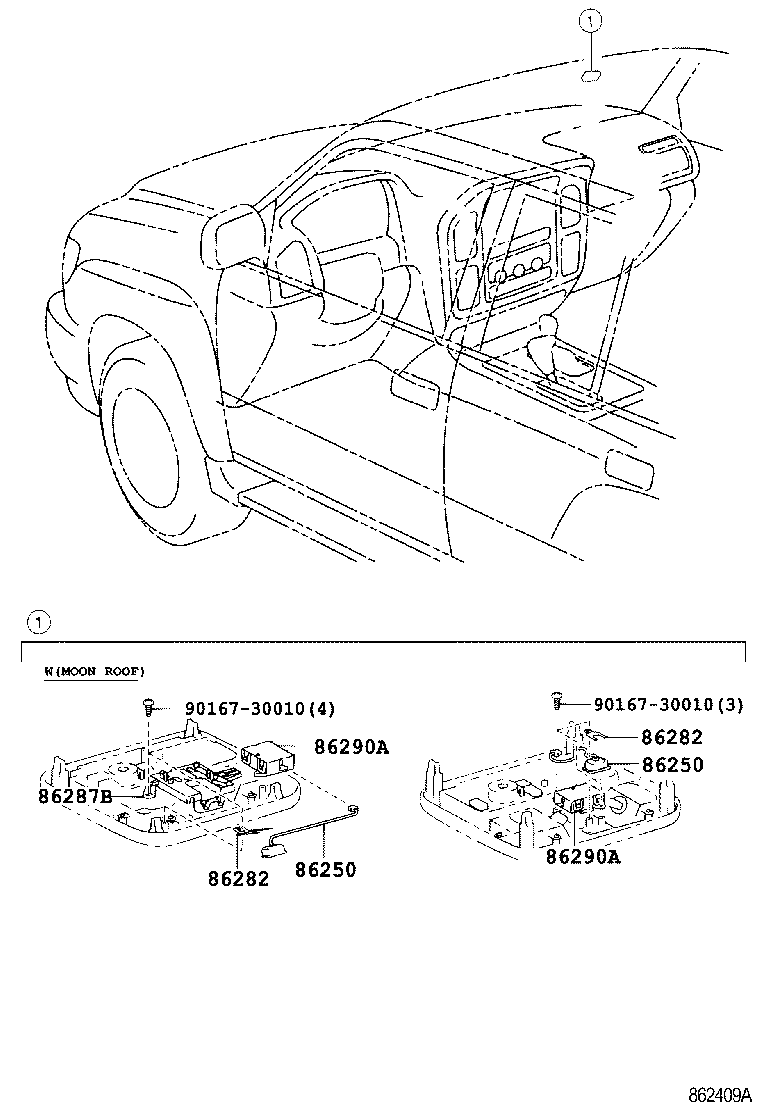 1

1

W(MOON ROOF)

90167-30010(4)

86290A

86287B

86282

86250

90167-30010(3)

86282

86250

86290A

862409A