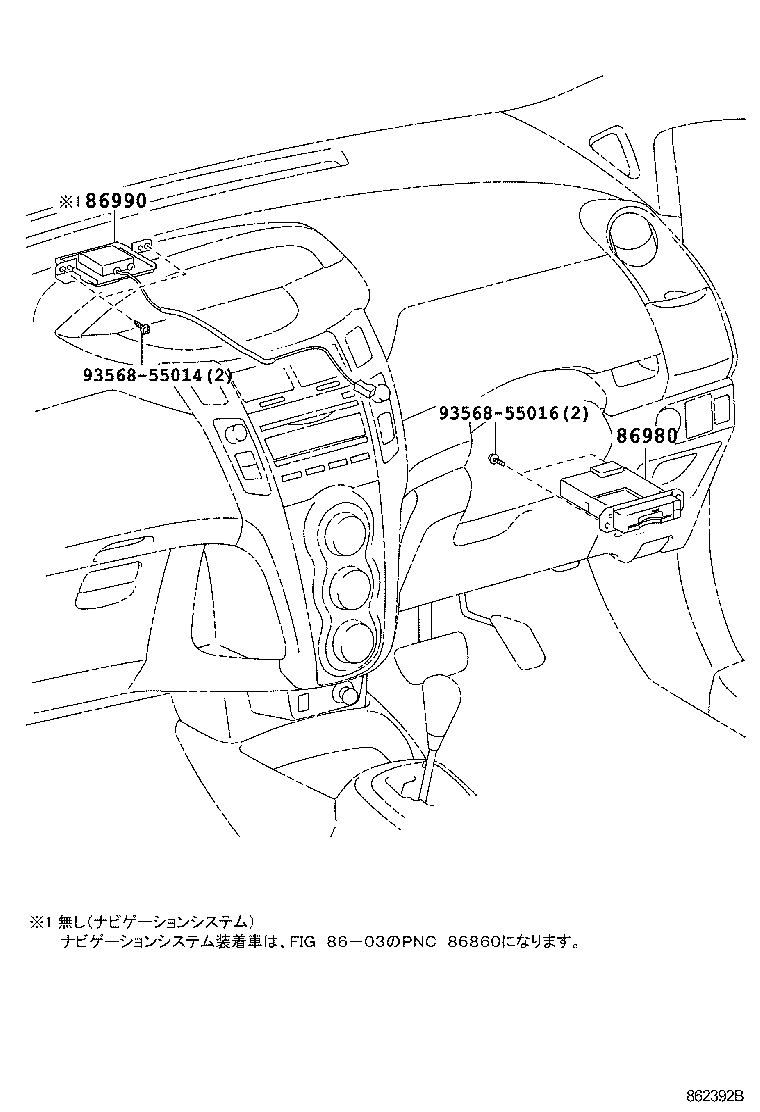 ※1 86990

93568－55014(2)

93568－55016(2)

86980

※1 無し(ナビゲーションシステム)
ナビゲーションシステム装着車は、FIG 86－03のPNC 86860になります。

862392B