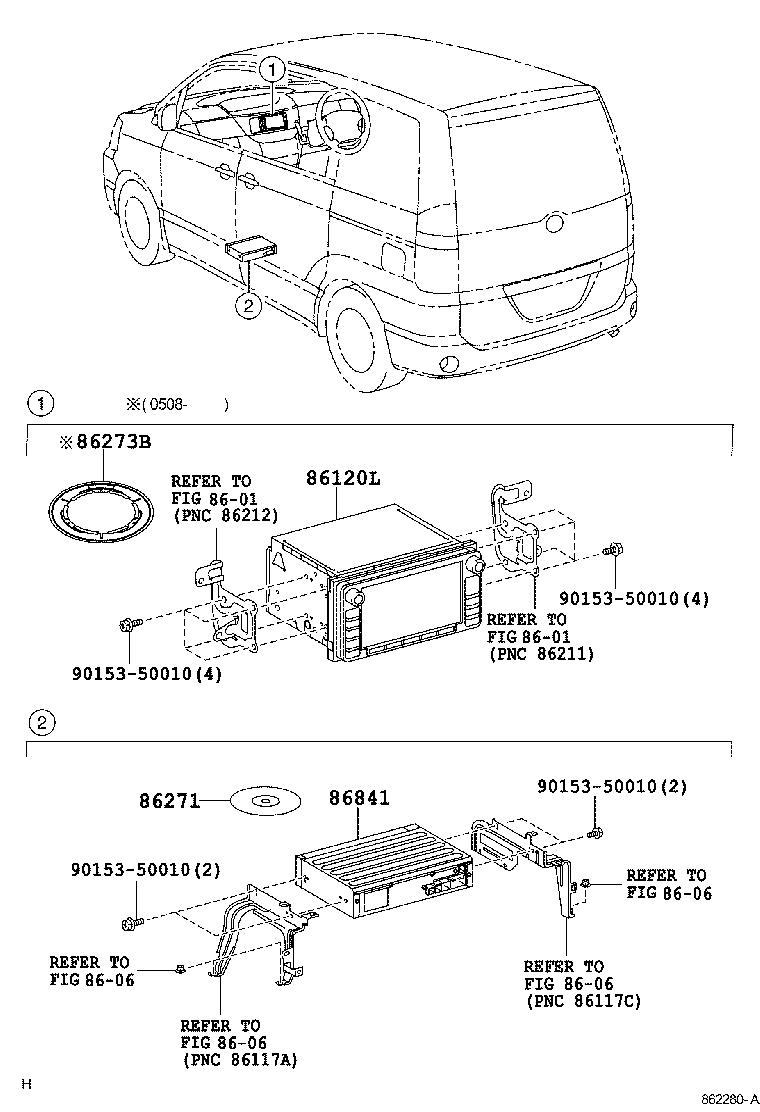 1

2

1 ※(0508- )

※86273B

REFER TO FIG 86-01 (PNC 86212)

86120L

90153-50010(4)

REFER TO FIG 86-01 (PNC 86211)

90153-50010(4)

2

86271

86841

90153-50010(2)

90153-50010(2)

REFER TO FIG 86-06

REFER TO FIG 86-06

REFER TO FIG 86-06 (PNC 86117C)

REFER TO FIG 86-06 (PNC 86117A)

H

862280-A