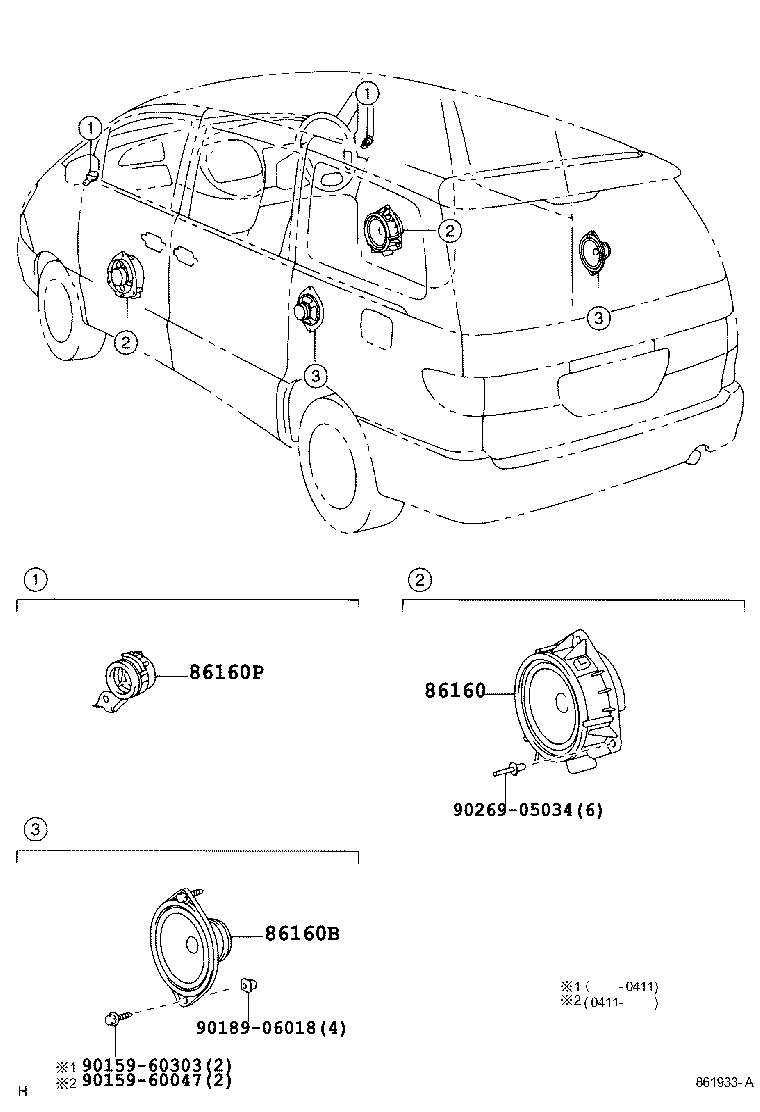 1
1
2
2
3
3

1
86160P

2
86160
90269-05034(6)

3
86160B
90189-06018(4)
※1 90159-60303(2)
※2 90159-60047(2)

※1 ( -0411)
※2 (0411- )

H
861933-A