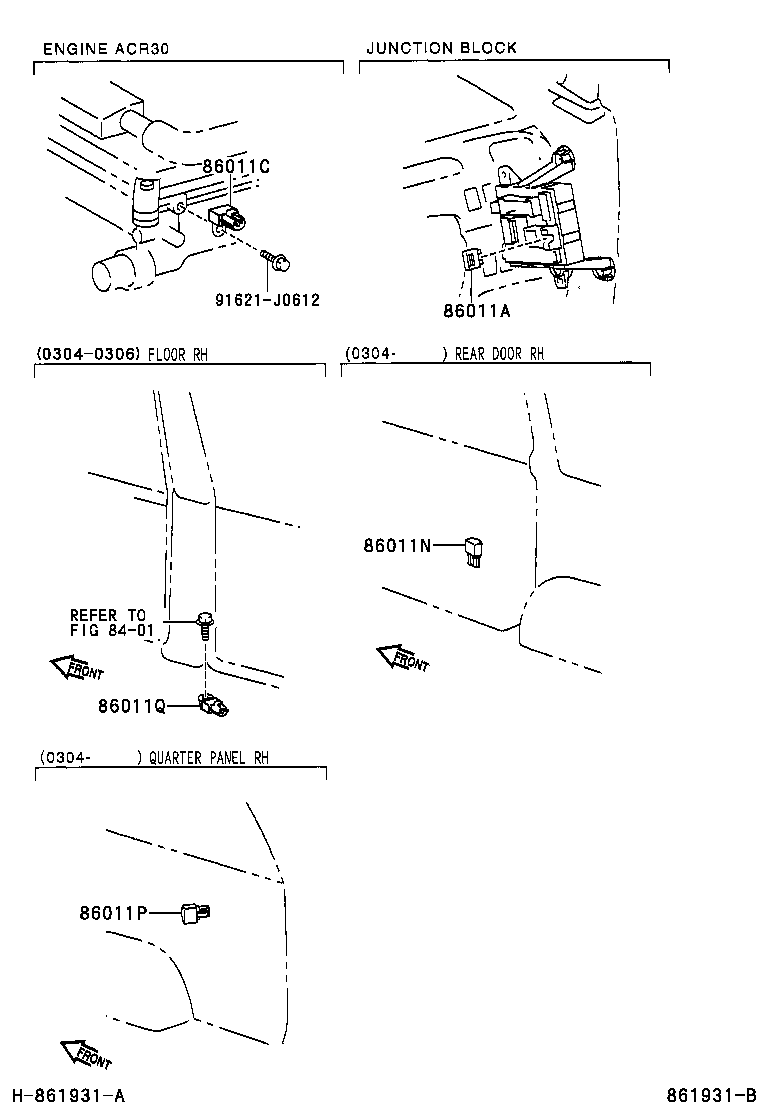 ENGINE ACR30

86011C

91621-J0612

JUNCTION BLOCK

86011A

(0304-0306) FLOOR RH

REFER TO FIG 84-01

FRONT

86011Q

(0304- ) REAR DOOR RH

86011N

FRONT

(0304- ) QUARTER PANEL RH

86011P

FRONT

H-861931-A

861931-B