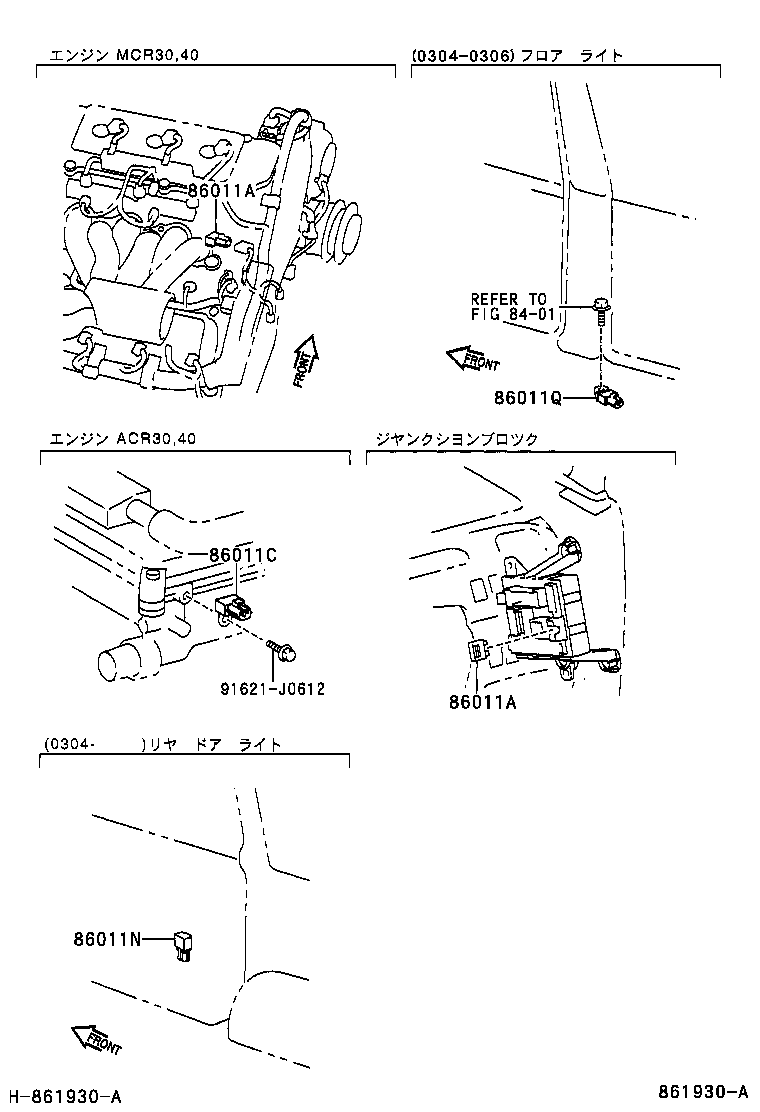 エンジン MCR30,40

86011A

FRONT

(0304-0306) フロア ライト

REFER TO FIG 84-01

FRONT

86011Q

エンジン ACR30,40

86011C

91621-J0612

ジャンクションブロック

86011A

(0304- )リヤ ドア ライト

86011N

FRONT

H-861930-A

861930-A