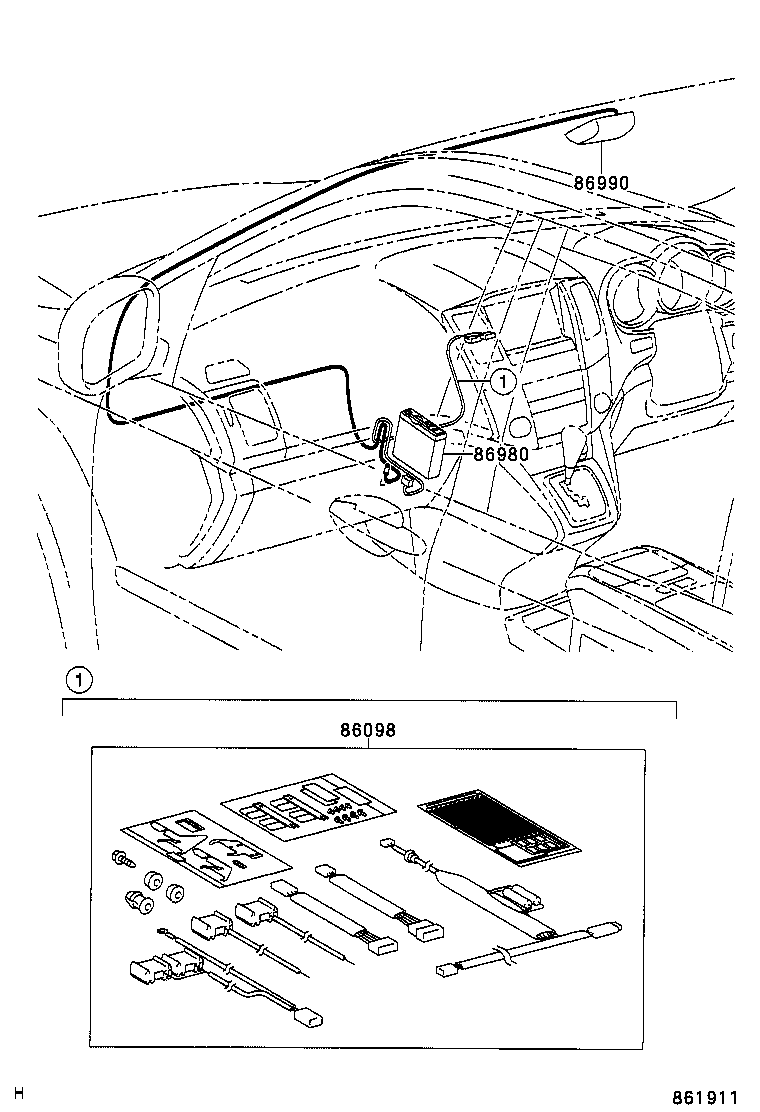 86990

1

86980

1

86098

H

861911